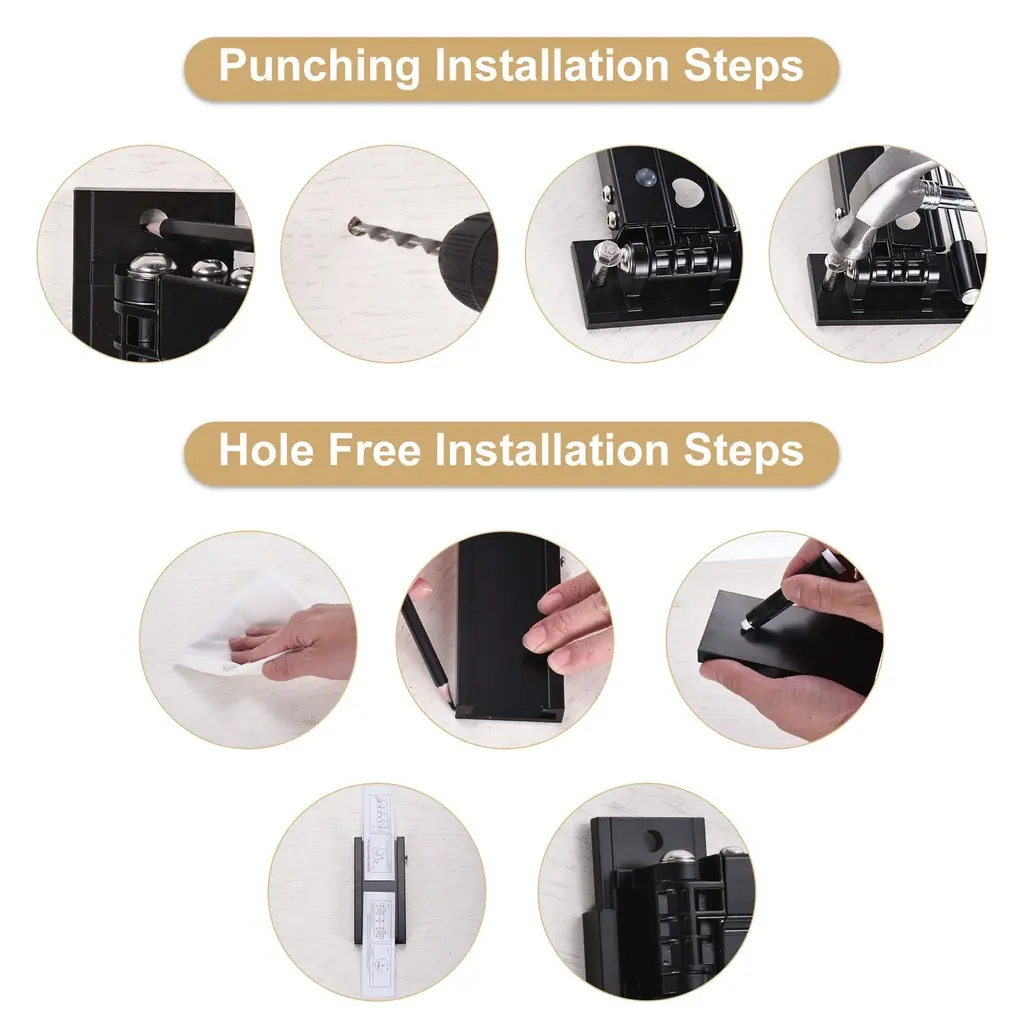 Punching Installation Steps

Hole Free Installation Steps