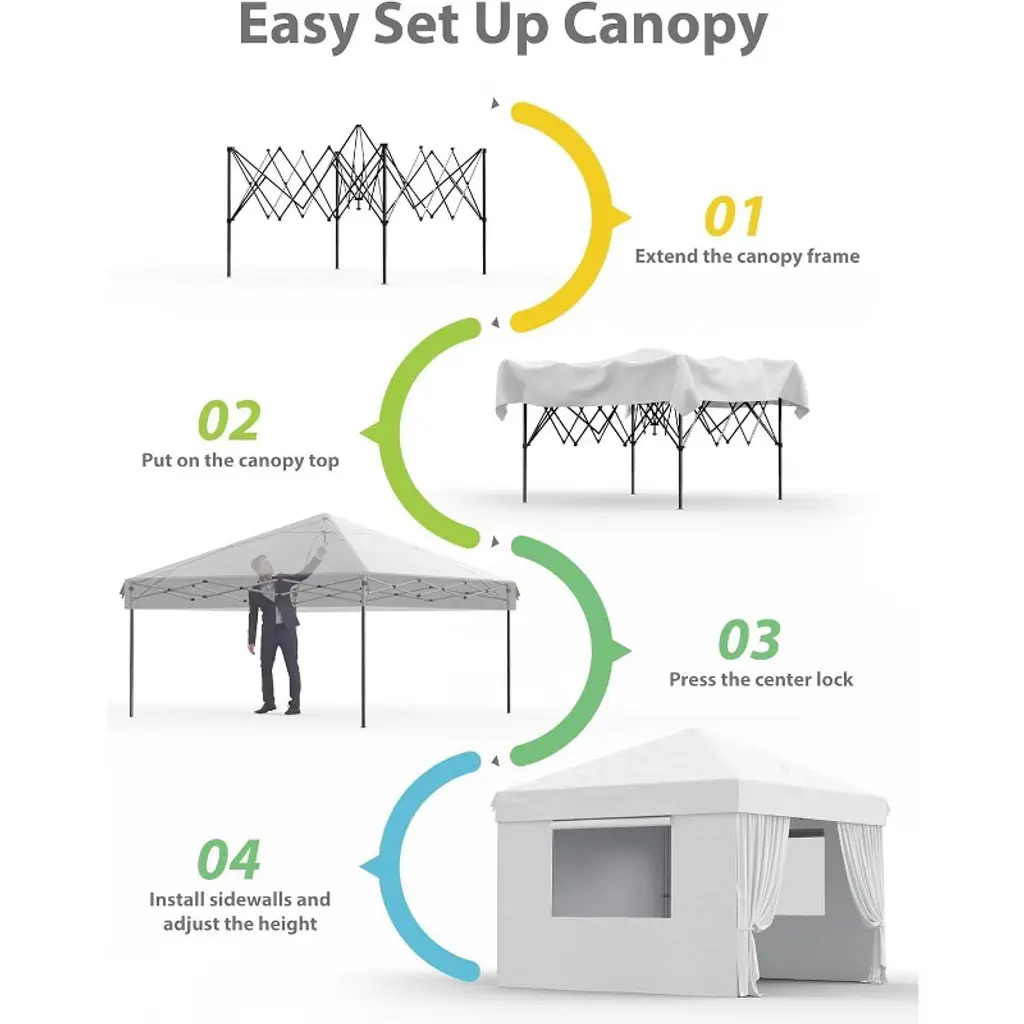 Easy Set Up Canopy

01
Extend the canopy frame

02
Put on the canopy top

03
Press the center lock

04
Install sidewalls and adjust the height