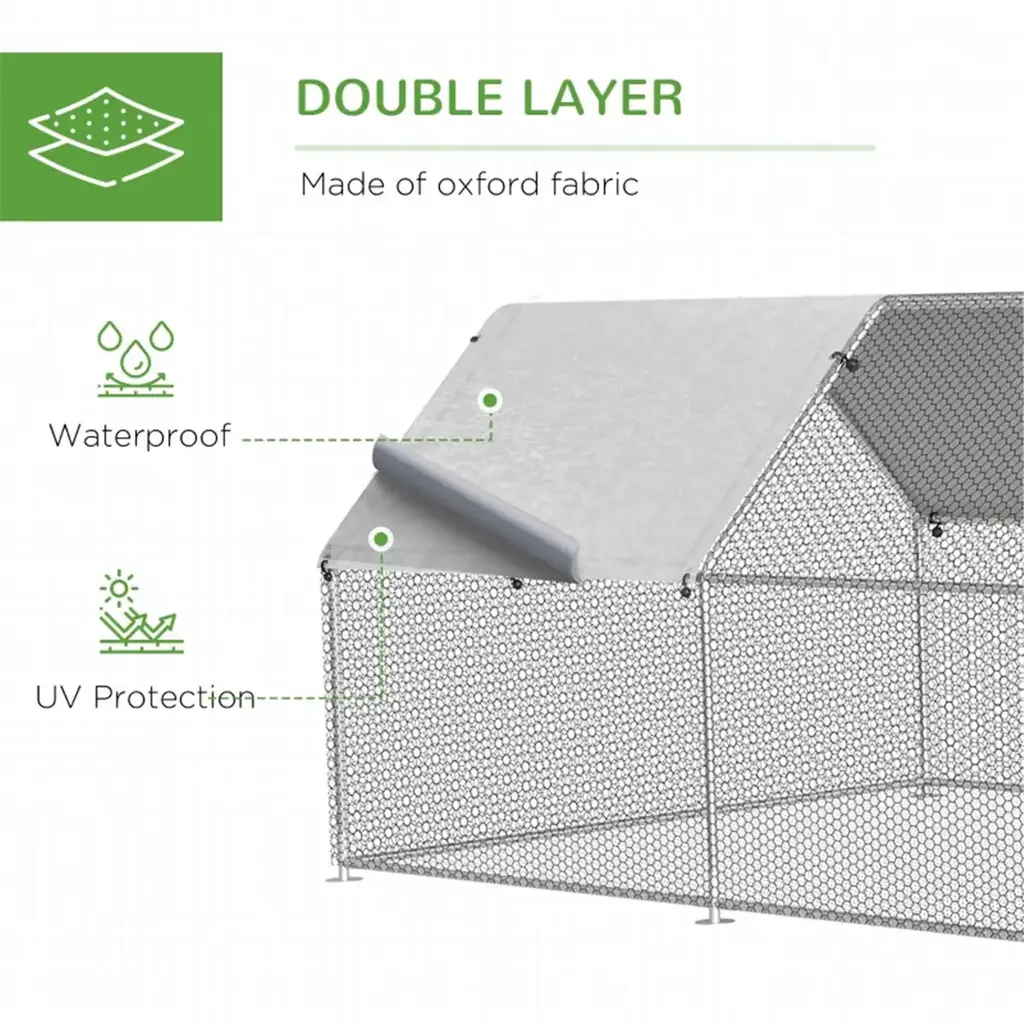 DOUBLE LAYER

Made of oxford fabric

Waterproof

UV Protection