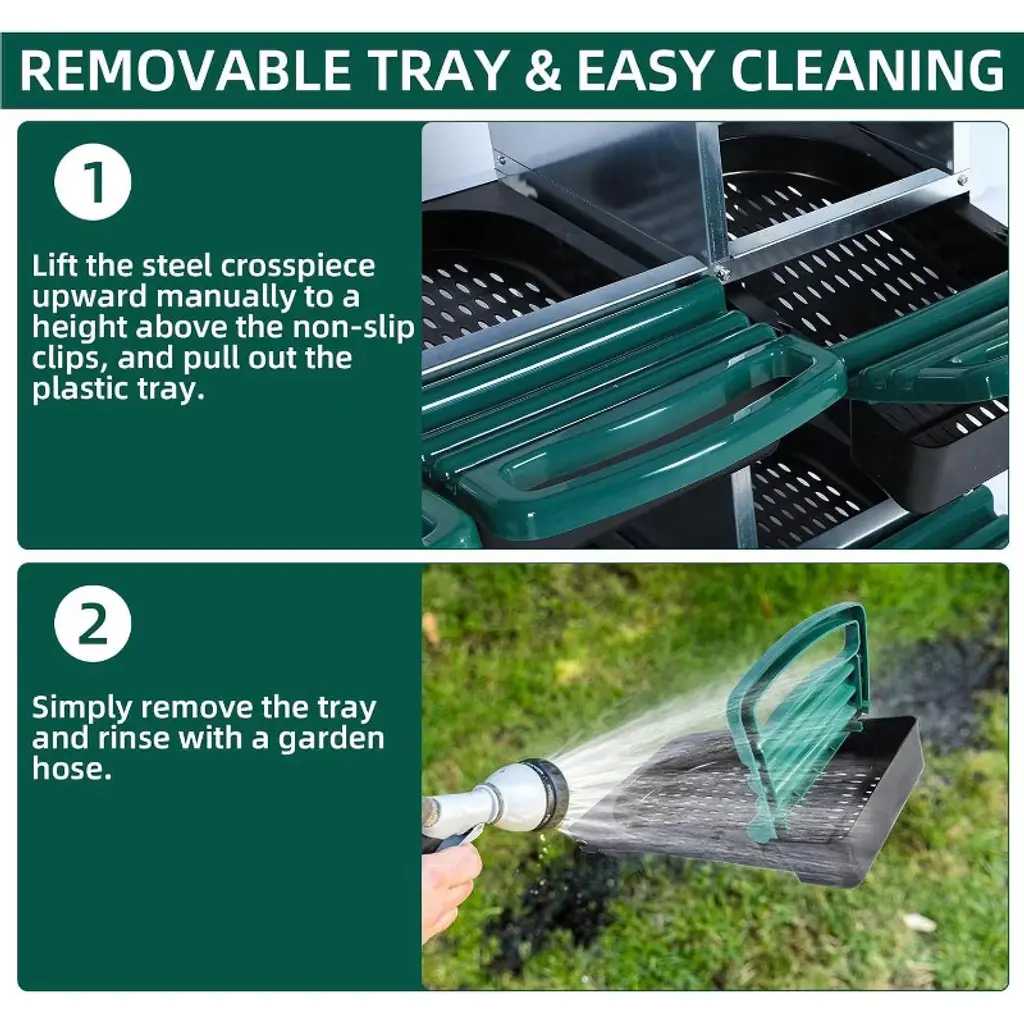 REMOVABLE TRAY & EASY CLEANING

1

Lift the steel crosspiece upward manually to a height above the non-slip clips, and pull out the plastic tray.

2

Simply remove the tray and rinse with a garden hose.