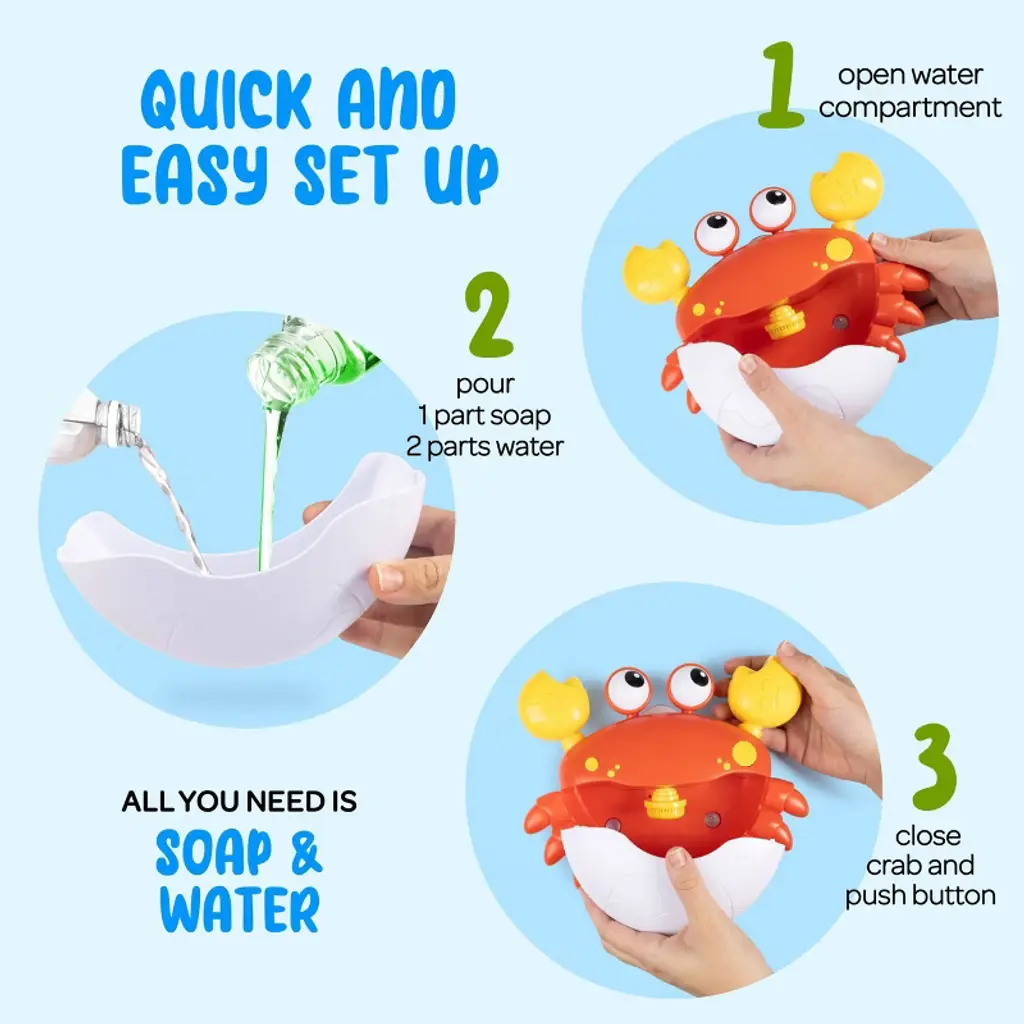 QUICK AND EASY SET UP

1 open water compartment

2 pour 1 part soap 2 parts water

3 close crab and push button

ALL YOU NEED IS SOAP & WATER