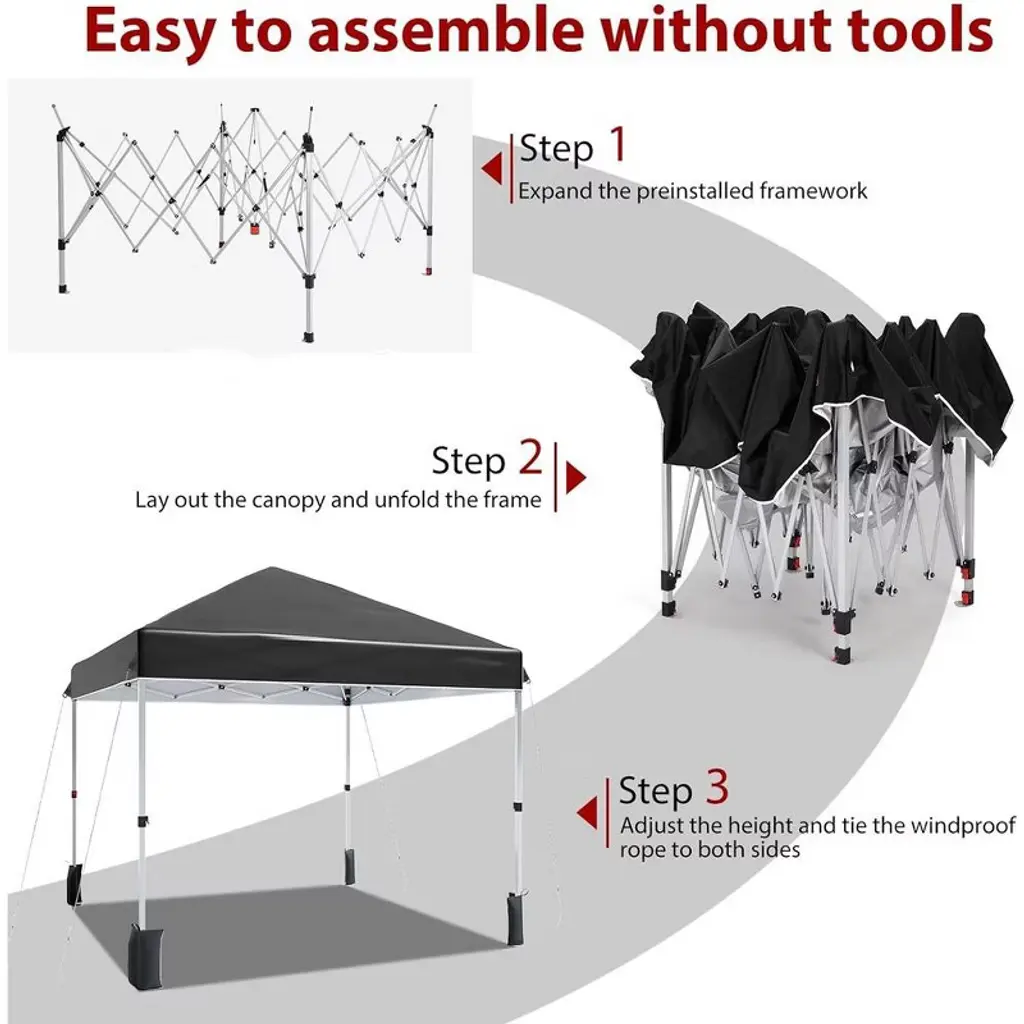 Easy to assemble without tools

Step 1
Expand the preinstalled framework

Step 2
Lay out the canopy and unfold the frame

Step 3
Adjust the height and tie the windproof rope to both sides