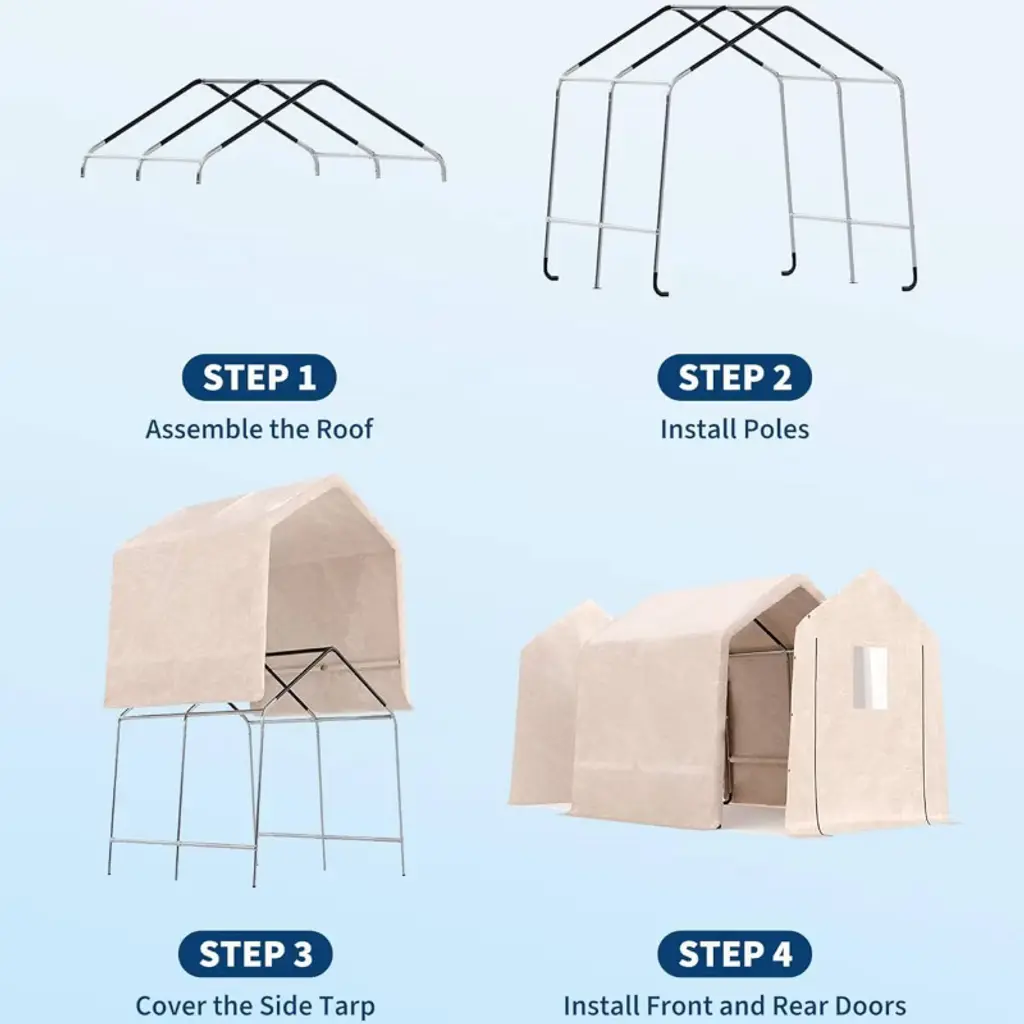 STEP 1
Assemble the Roof

STEP 2
Install Poles

STEP 3
Cover the Side Tarp

STEP 4
Install Front and Rear Doors