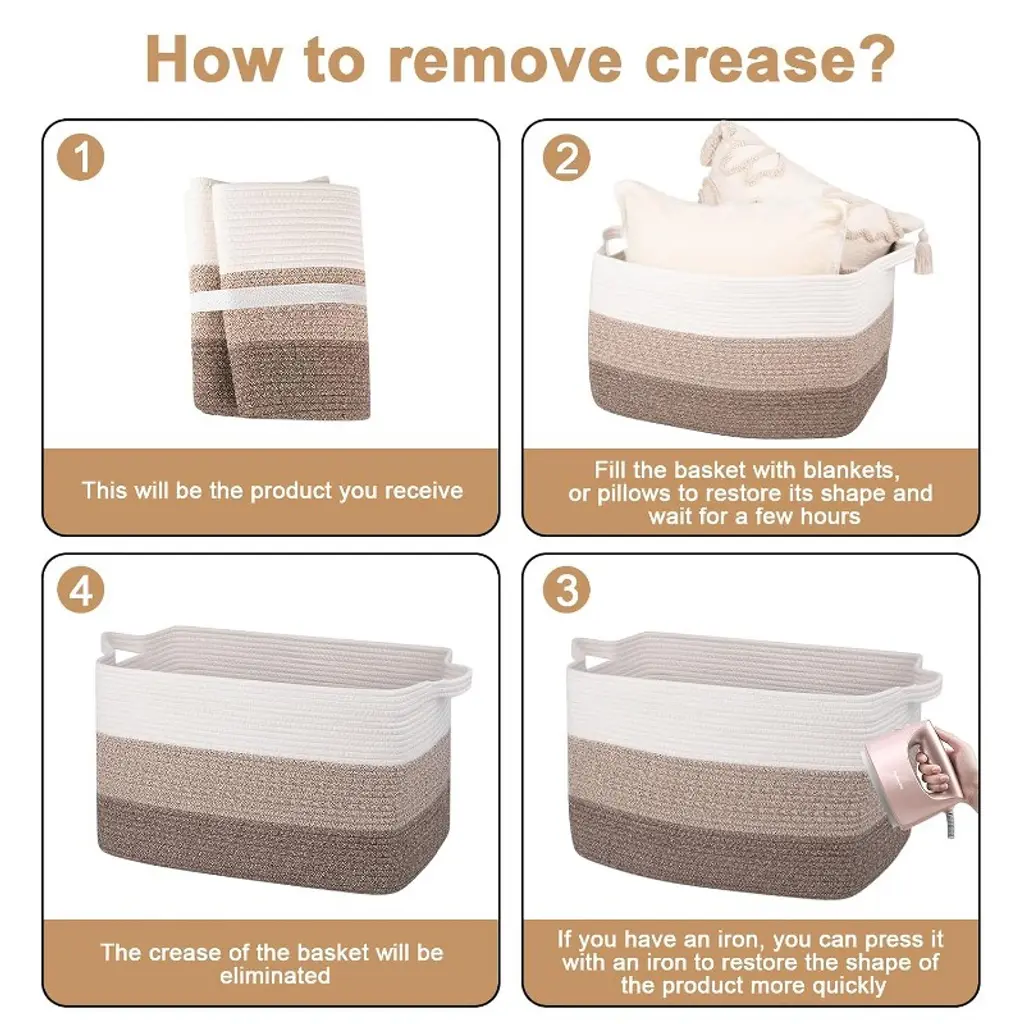 How to remove crease?

1

This will be the product you receive

2

Fill the basket with blankets, or pillows to restore its shape and wait for a few hours

4

The crease of the basket will be eliminated

3

If you have an iron, you can press it with an iron to restore the shape of the product more quickly