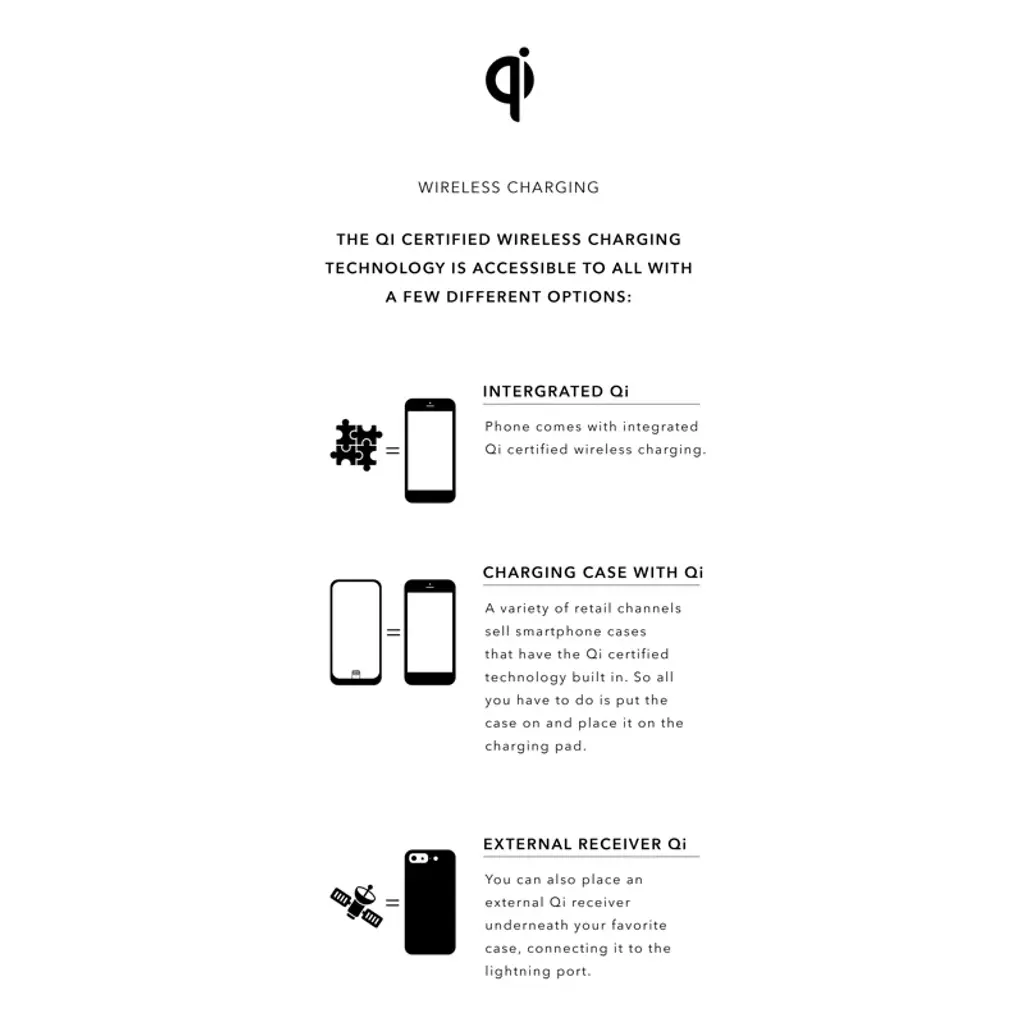 qi

WIRELESS CHARGING

THE QI CERTIFIED WIRELESS CHARGING TECHNOLOGY IS ACCESSIBLE TO ALL WITH A FEW DIFFERENT OPTIONS:

=

INTERGRATED Qi

Phone comes with integrated Qi certified wireless charging.

=

CHARGING CASE WITH Qi

A variety of retail channels sell smartphone cases that have the Qi certified technology built in. So all you have to do is put the case on and place it on the charging pad.

=

EXTERNAL RECEIVER Qi

You can also place an external Qi receiver underneath your favorite case, connecting it to the lightning port.