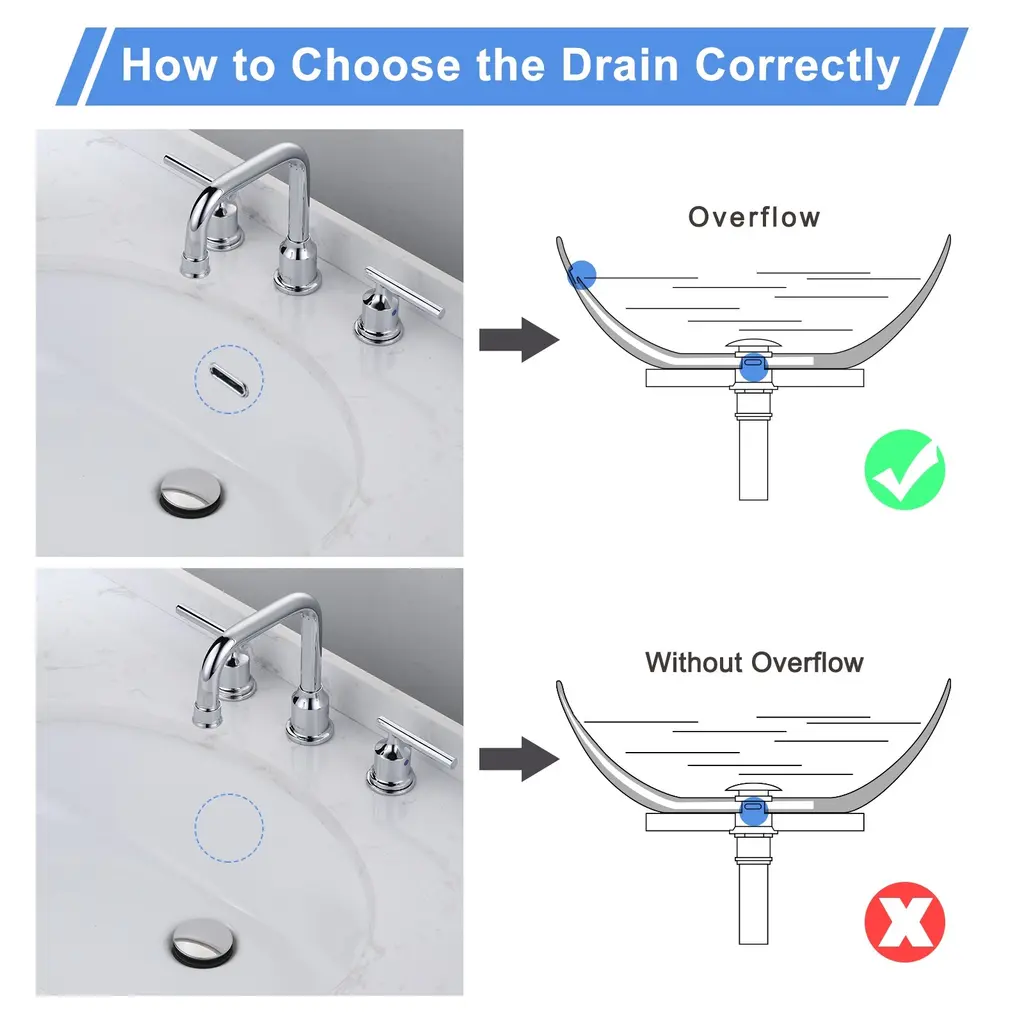 How to Choose the Drain Correctly

Overflow

Without Overflow