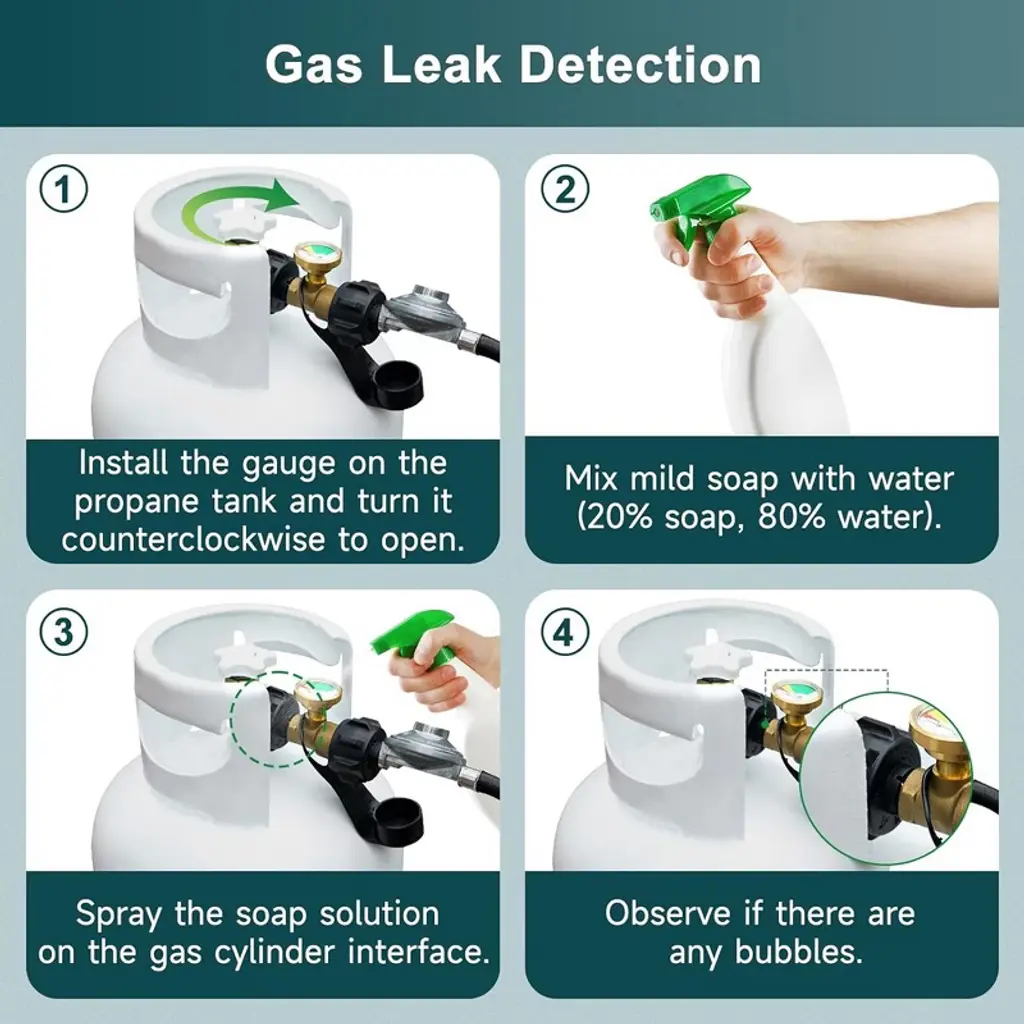 Gas Leak Detection

1

Install the gauge on the propane tank and turn it counterclockwise to open.

2

Mix mild soap with water (20% soap, 80% water).

3

Spray the soap solution on the gas cylinder interface.

4

Observe if there are any bubbles.