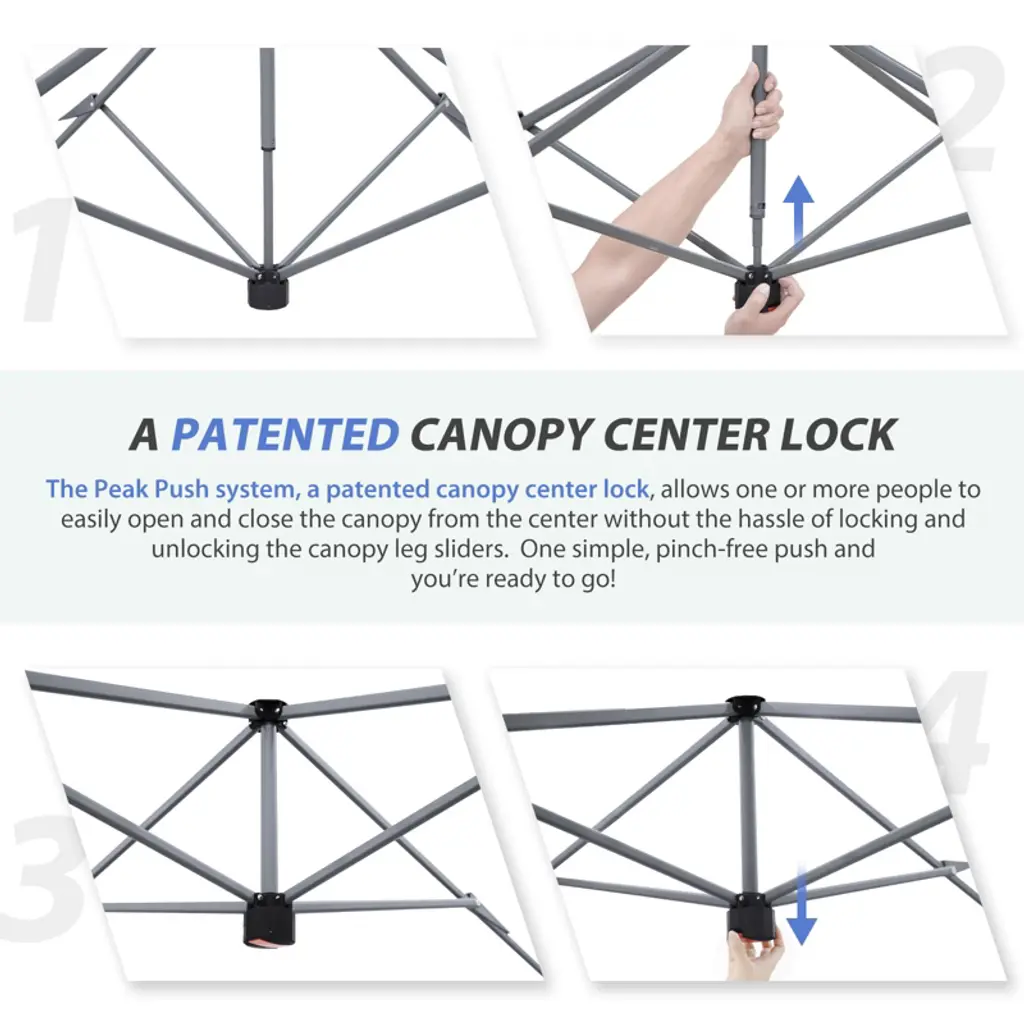 1

2

A PATENTED CANOPY CENTER LOCK

The Peak Push system, a patented canopy center lock, allows one or more people to easily open and close the canopy from the center without the hassle of locking and unlocking the canopy leg sliders. One simple, pinch-free push and you're ready to go!

3

4