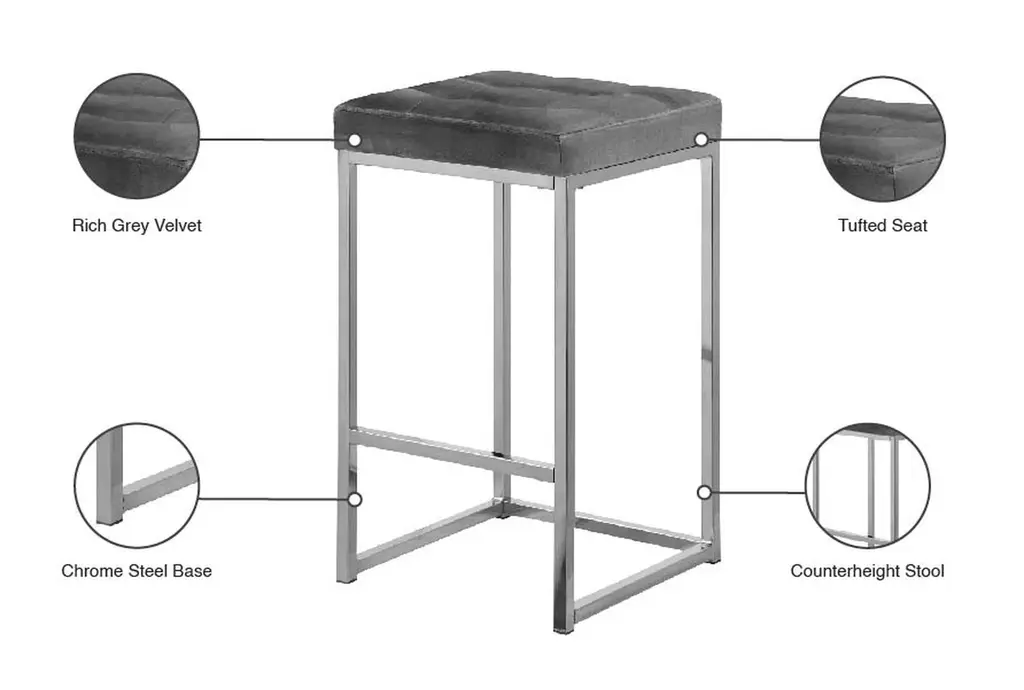 Rich Grey Velvet

Tufted Seat

Chrome Steel Base

Counterheight Stool