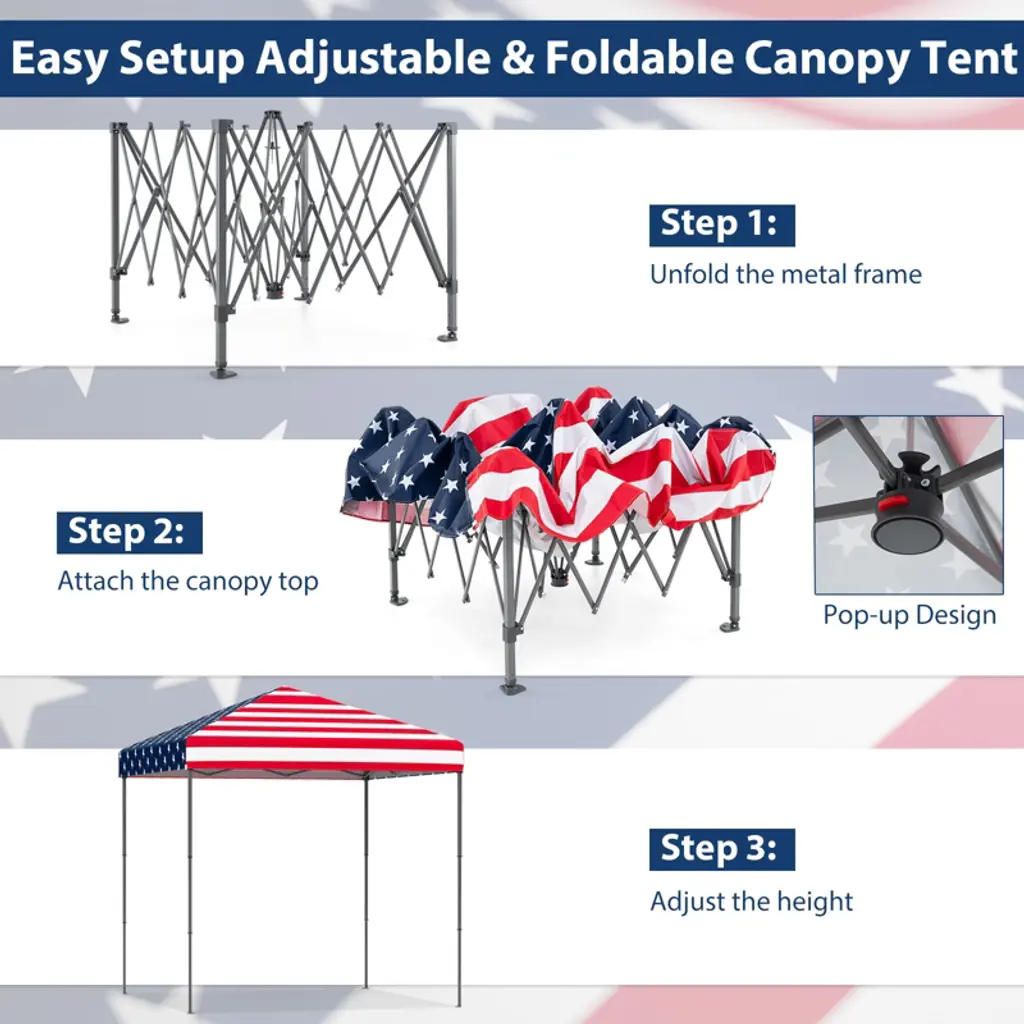 Easy Setup Adjustable & Foldable Canopy Tent

Step 1:
Unfold the metal frame

Step 2:
Attach the canopy top

Pop-up Design

Step 3:
Adjust the height