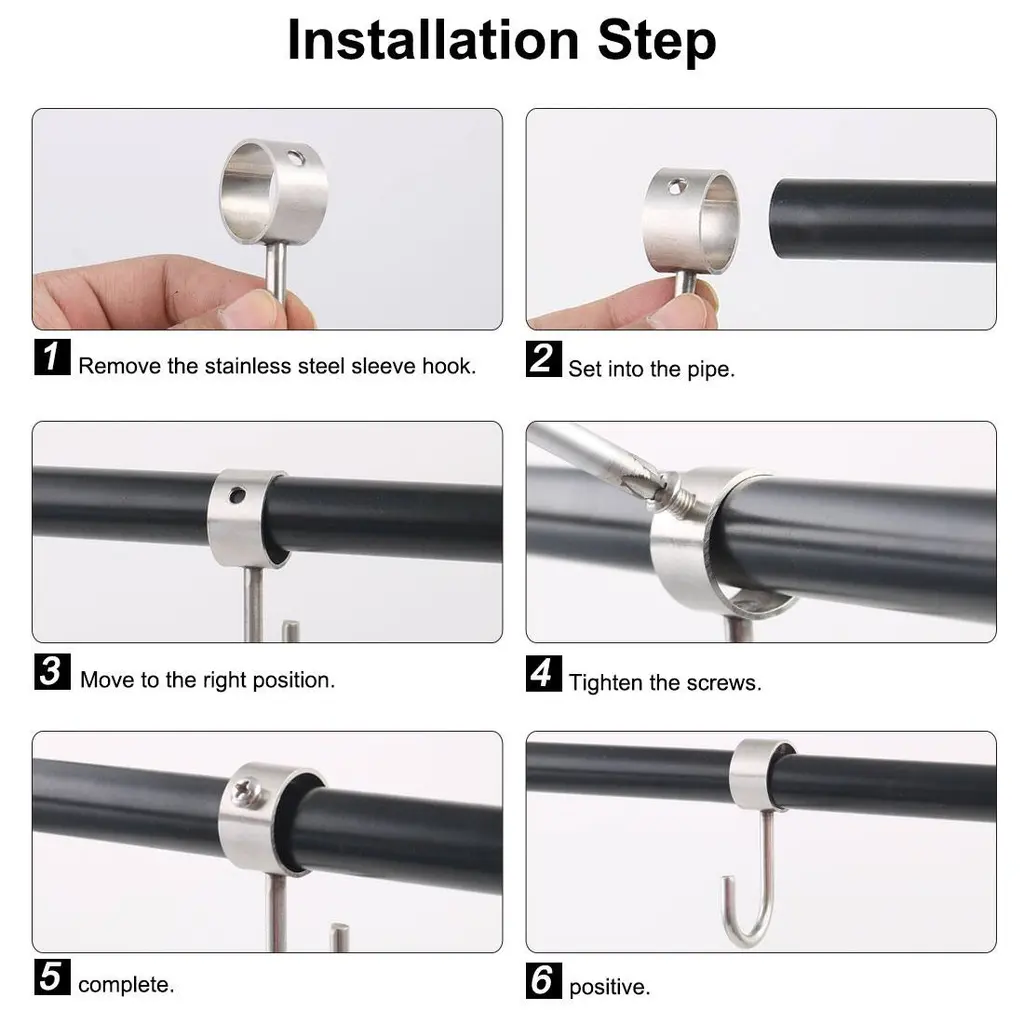 Installation Step

1 Remove the stainless steel sleeve hook.

2 Set into the pipe.

3 Move to the right position.

4 Tighten the screws.

5 complete.

6 positive.