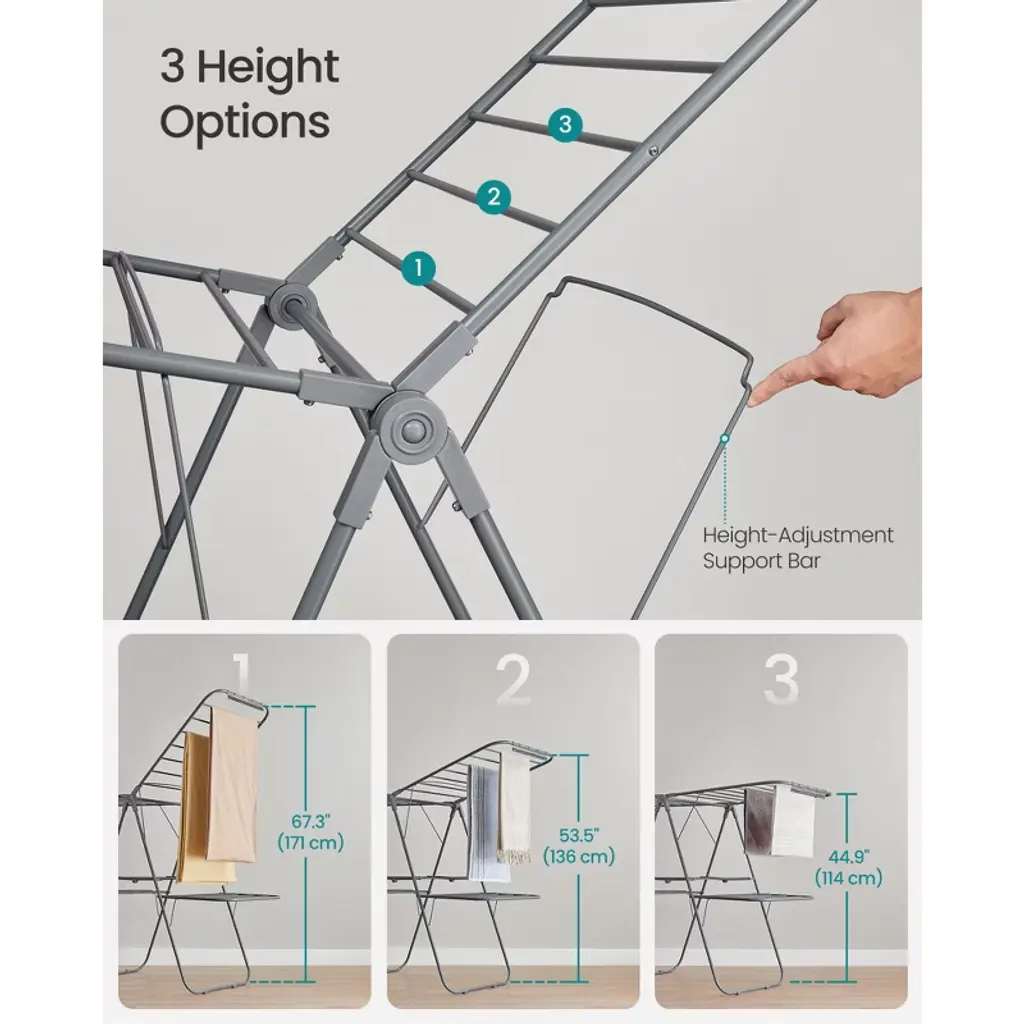 3 Height Options

3
2
1

Height-Adjustment Support Bar

1
67.3"
(171 cm)

2
53.5"
(136 cm)

3
44.9"
(114 cm)