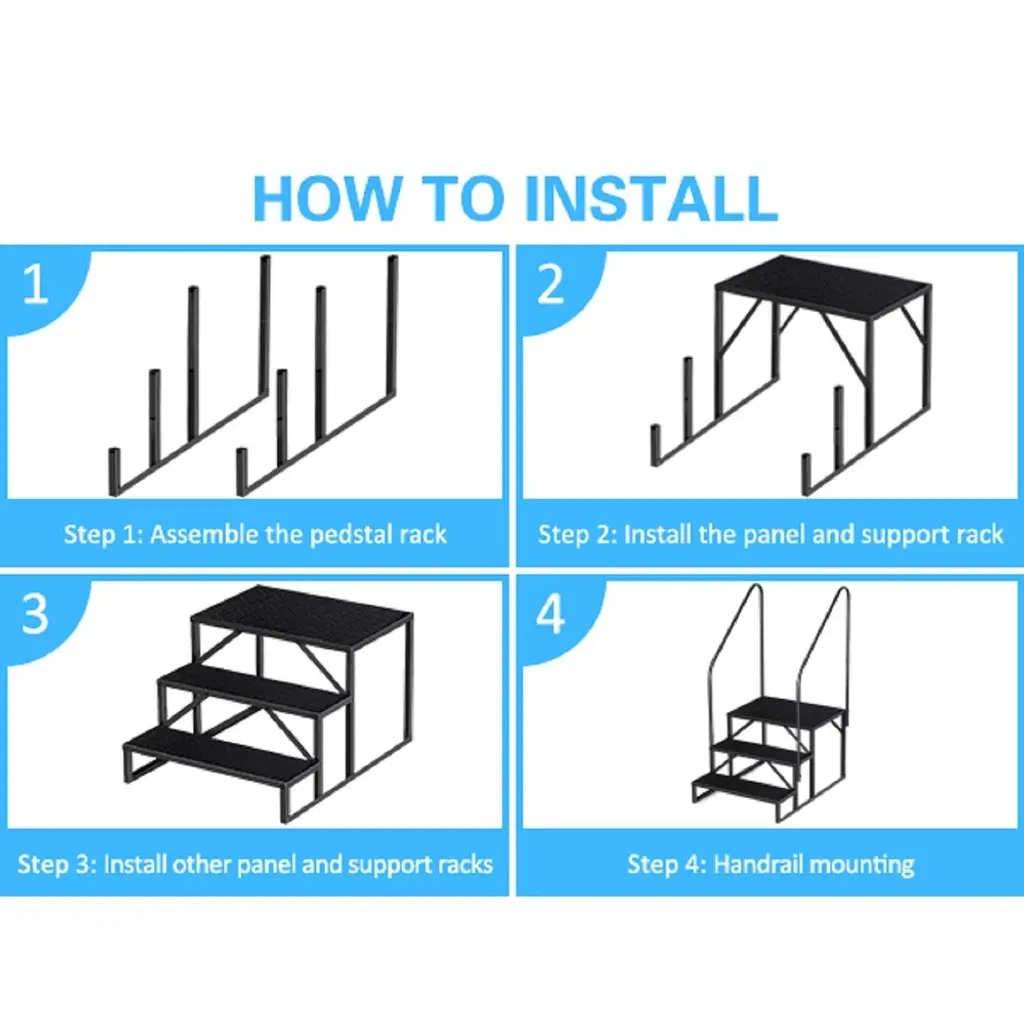 HOW TO INSTALL

1

Step 1: Assemble the pedstal rack

2

Step 2: Install the panel and support rack

3

Step 3: Install other panel and support racks

4

Step 4: Handrail mounting