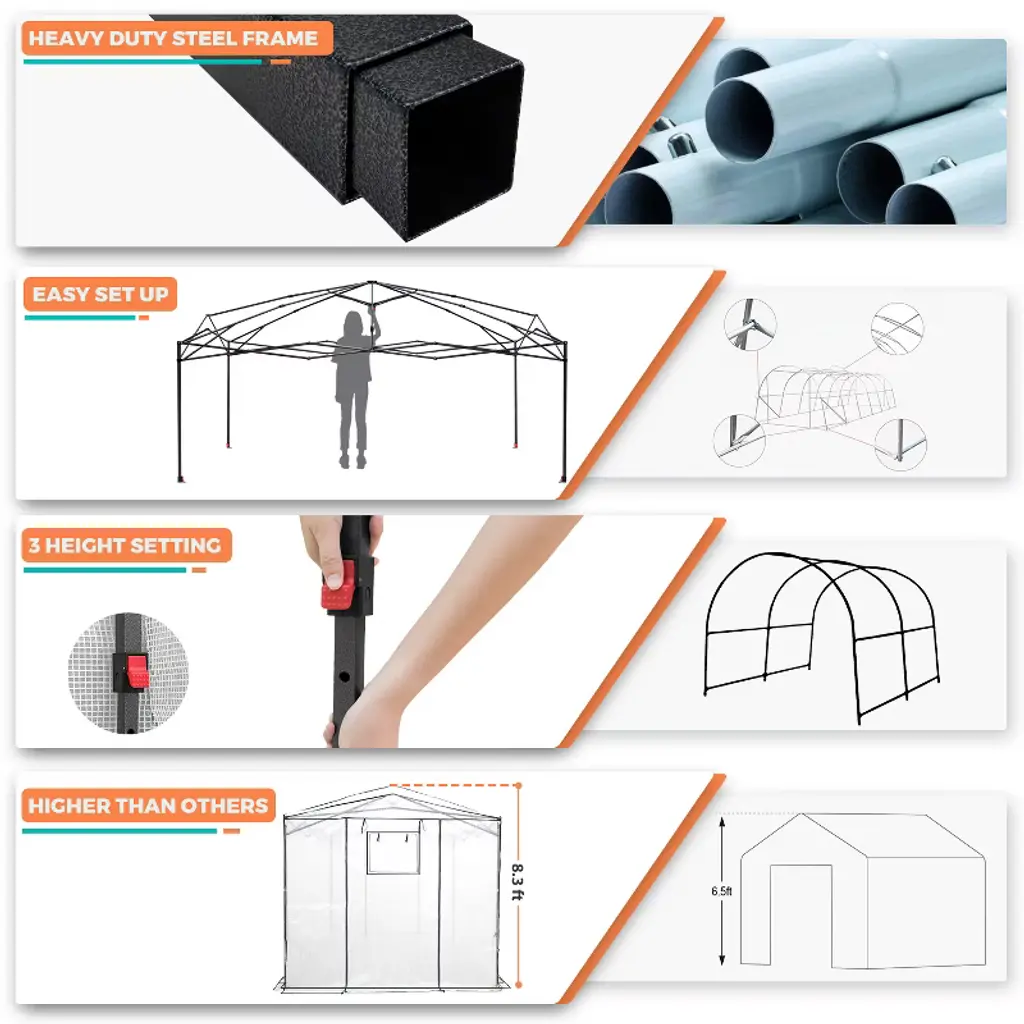 HEAVY DUTY STEEL FRAME

EASY SET UP

3 HEIGHT SETTING

HIGHER THAN OTHERS

8.3 ft

6.5ft