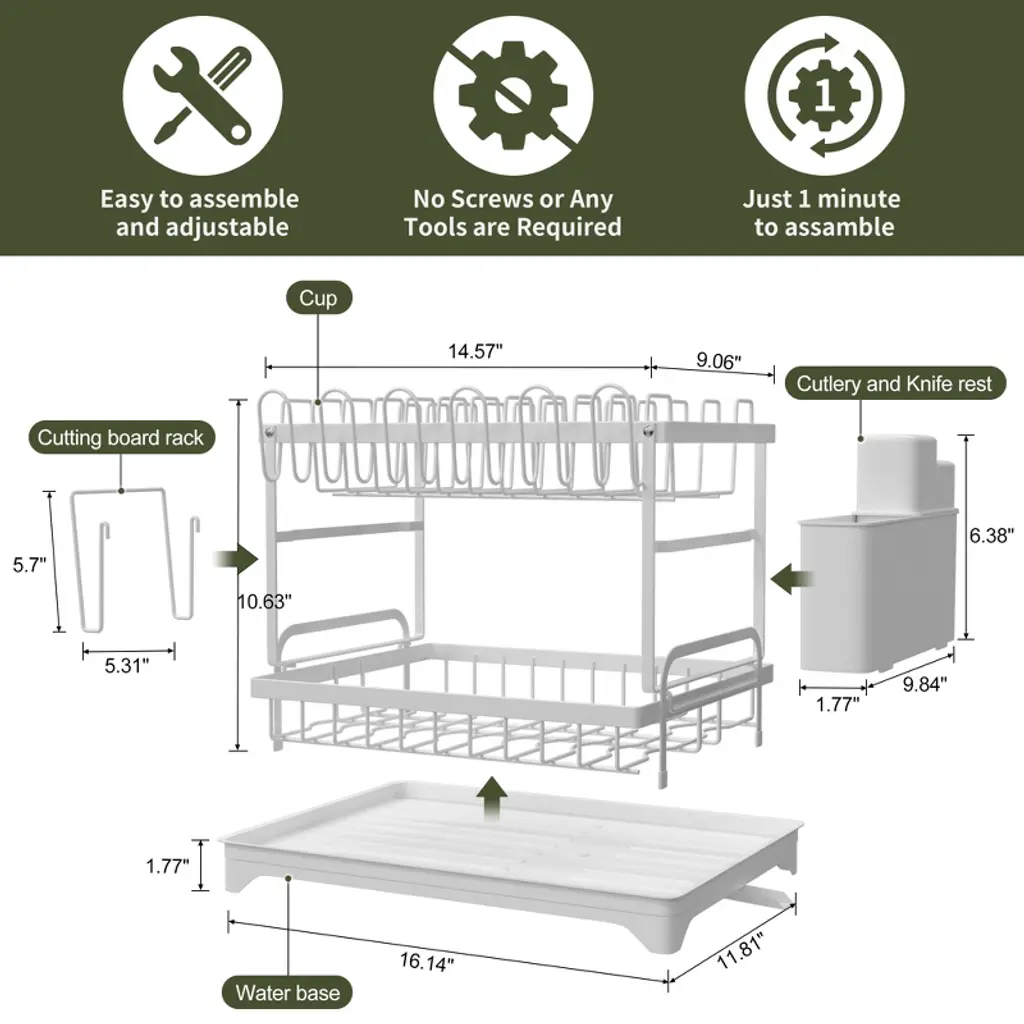 Easy to assemble and adjustable

No Screws or Any Tools are Required

1

Just 1 minute to assamble

Cup

14.57"

9.06"

Cutlery and Knife rest

Cutting board rack

5.7"

5.31"

10.63"

6.38"

1.77"

9.84"

1.77"

16.14"

11.81"

Water base