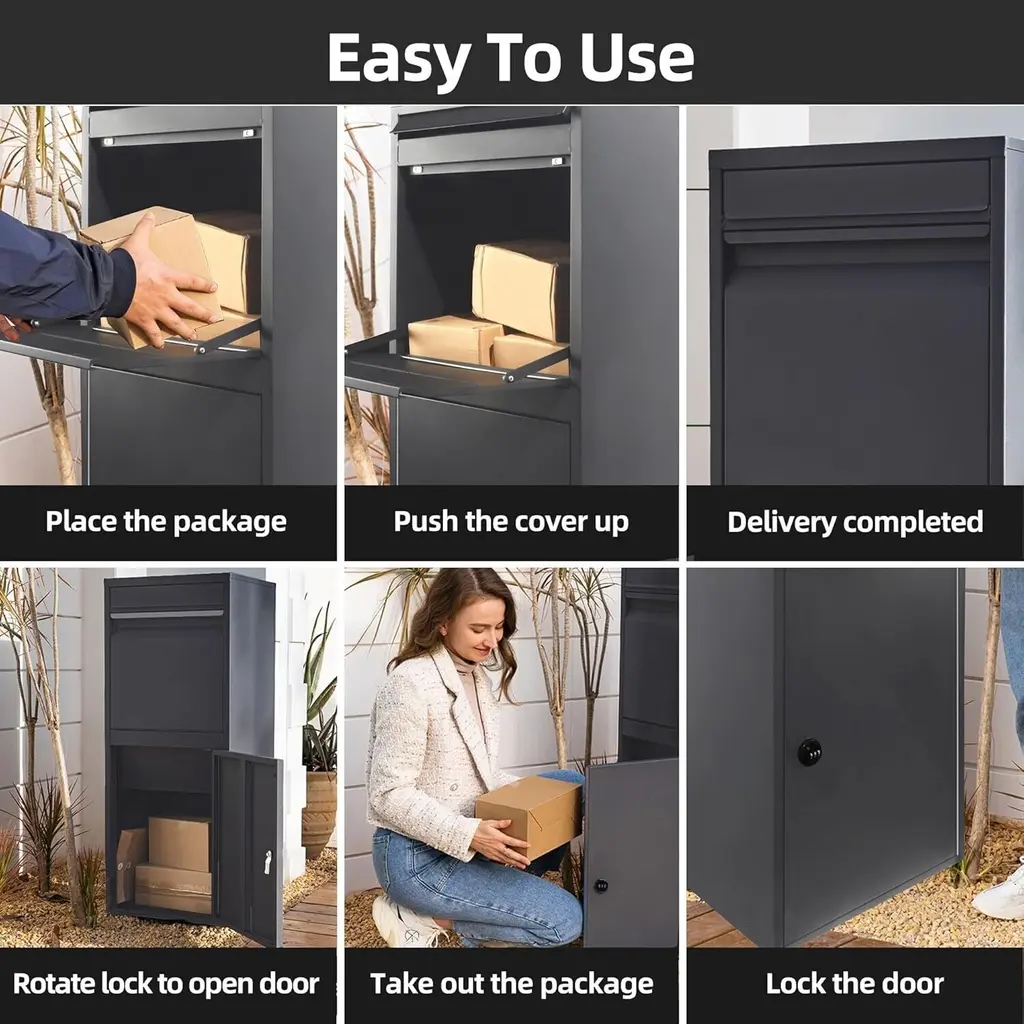 Easy To Use

Place the package

Push the cover up

Delivery completed

Rotate lock to open door

Take out the package

Lock the door