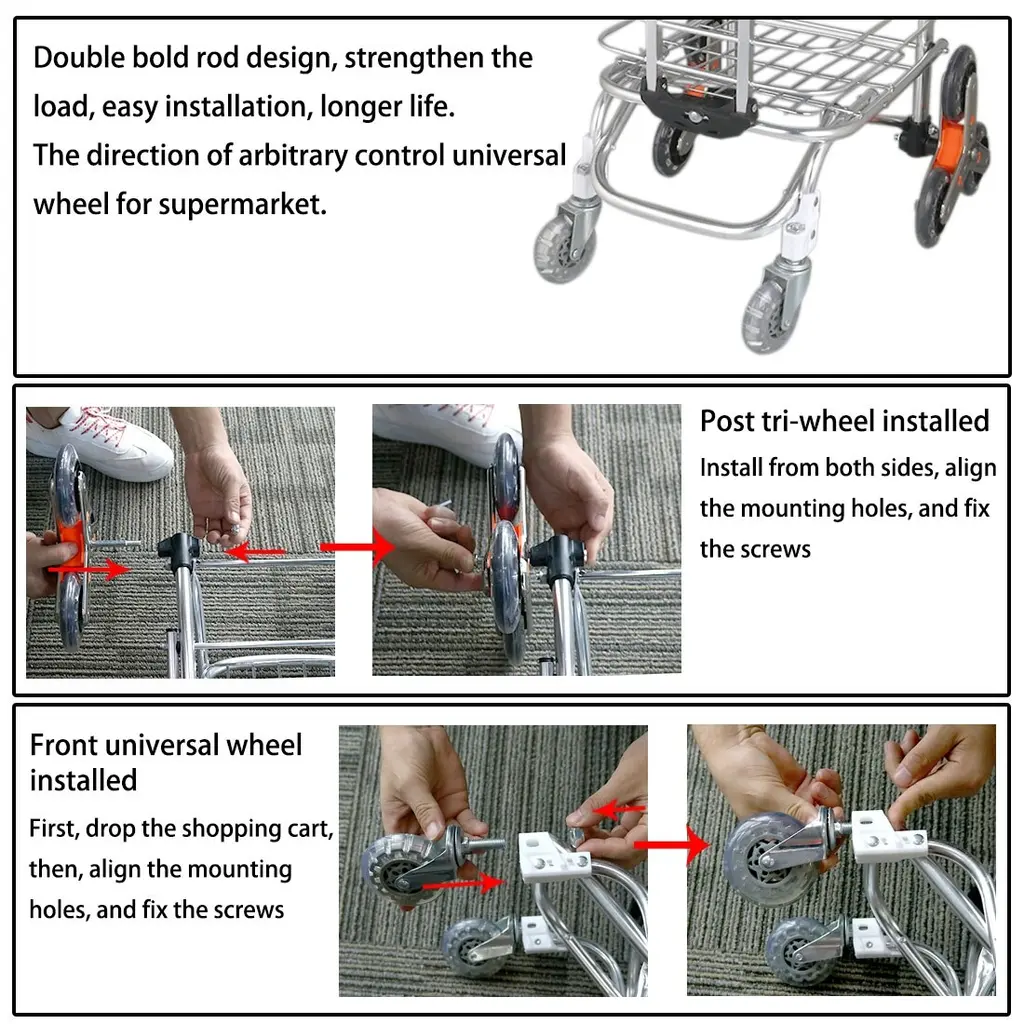 Double bold rod design, strengthen the load, easy installation, longer life.
The direction of arbitrary control universal wheel for supermarket.

Post tri-wheel installed
Install from both sides, align the mounting holes, and fix the screws

Front universal wheel installed
First, drop the shopping cart, then, align the mounting holes, and fix the screws