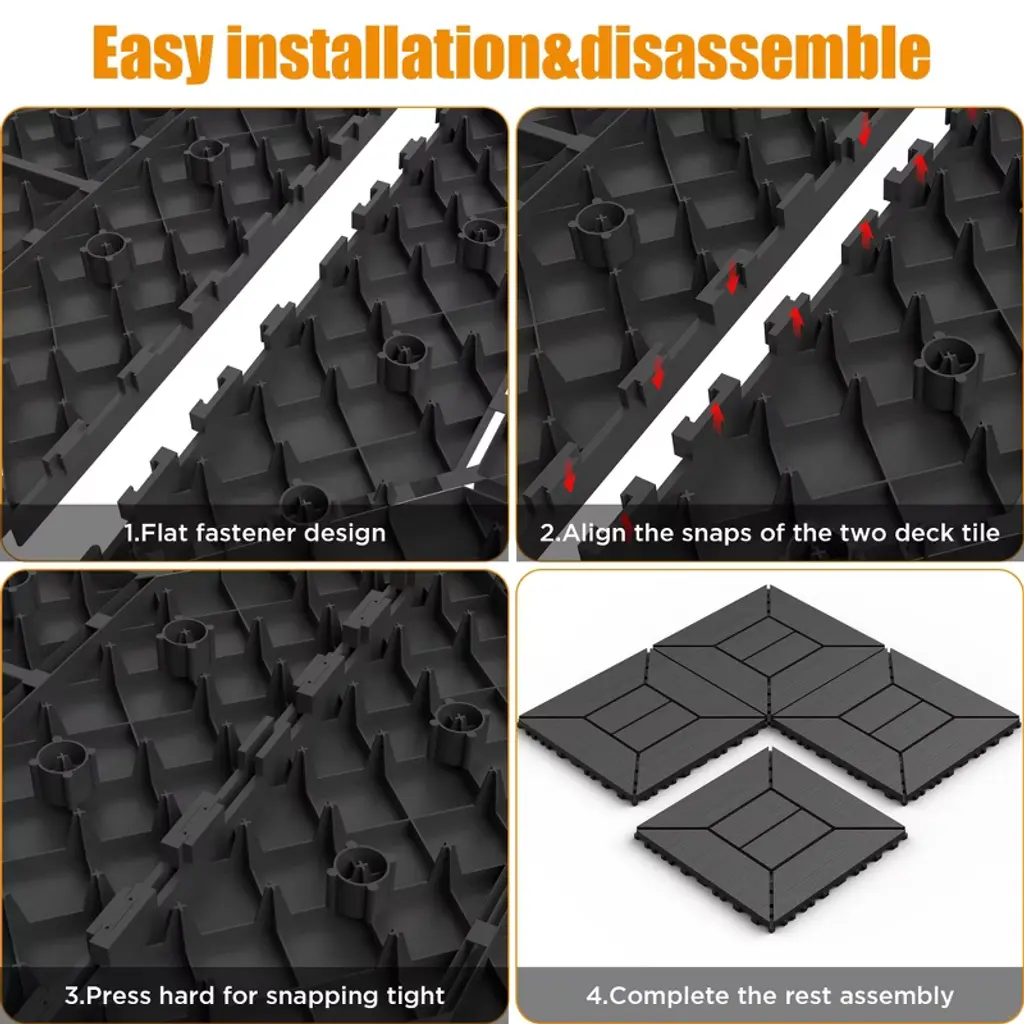 Easy installation&disassemble

1.Flat fastener design

2.Align the snaps of the two deck tile

3.Press hard for snapping tight

4.Complete the rest assembly