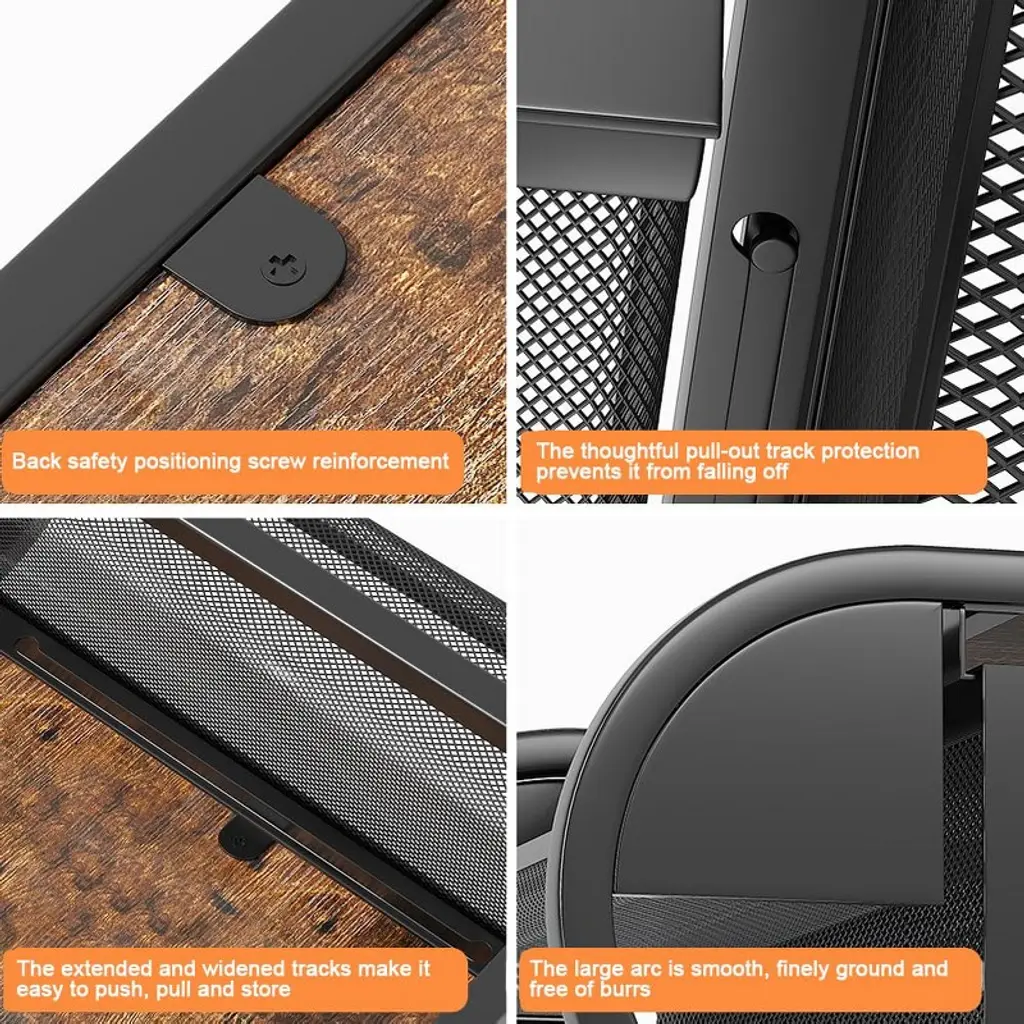 Back safety positioning screw reinforcement

The thoughtful pull-out track protection prevents it from falling off

The extended and widened tracks make it easy to push, pull and store

The large arc is smooth, finely ground and free of burrs