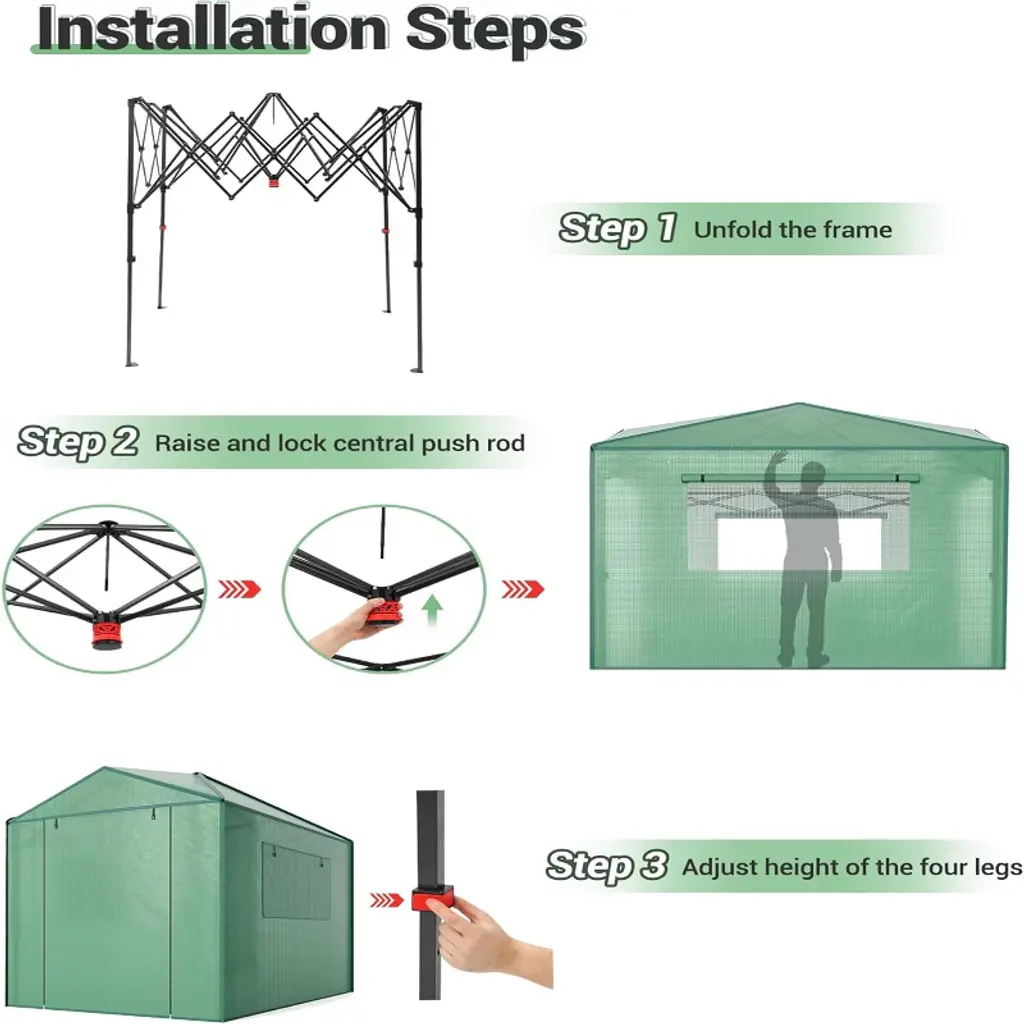 Installation Steps

Step 1 Unfold the frame

Step 2 Raise and lock central push rod

Step 3 Adjust height of the four legs