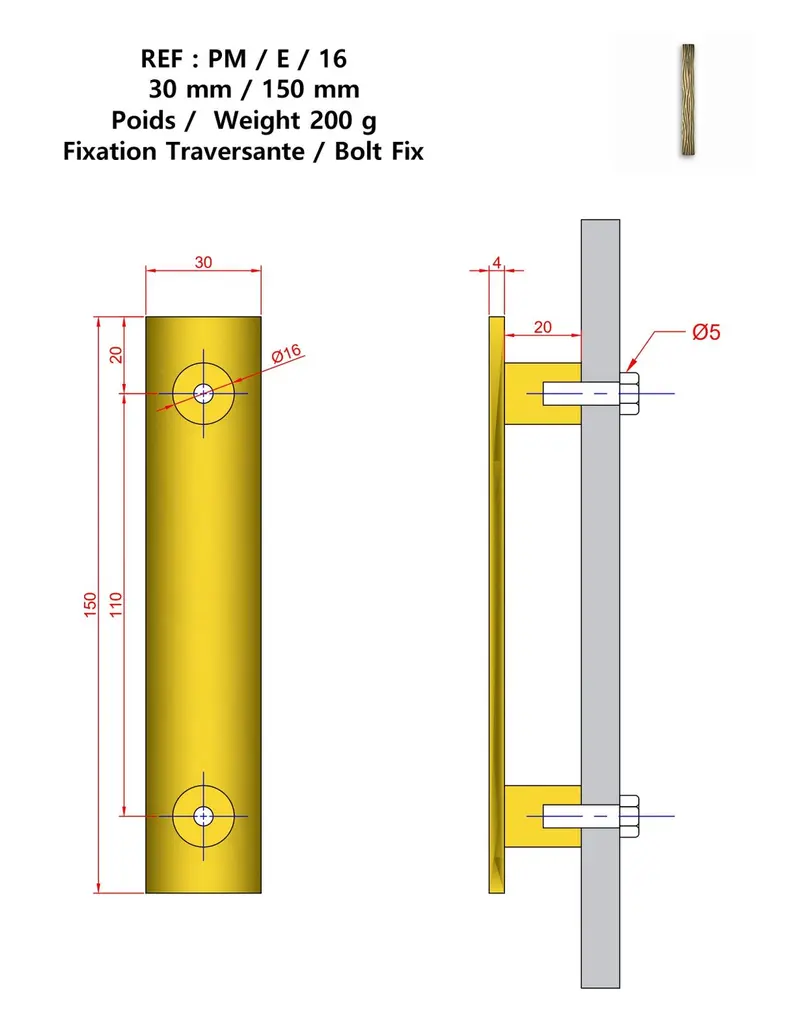 REF : PM / E / 16
30 mm / 150 mm
Poids / Weight 200 g
Fixation Traversante / Bolt Fix

30

20

Ø16

150

110

4

20

Ø5