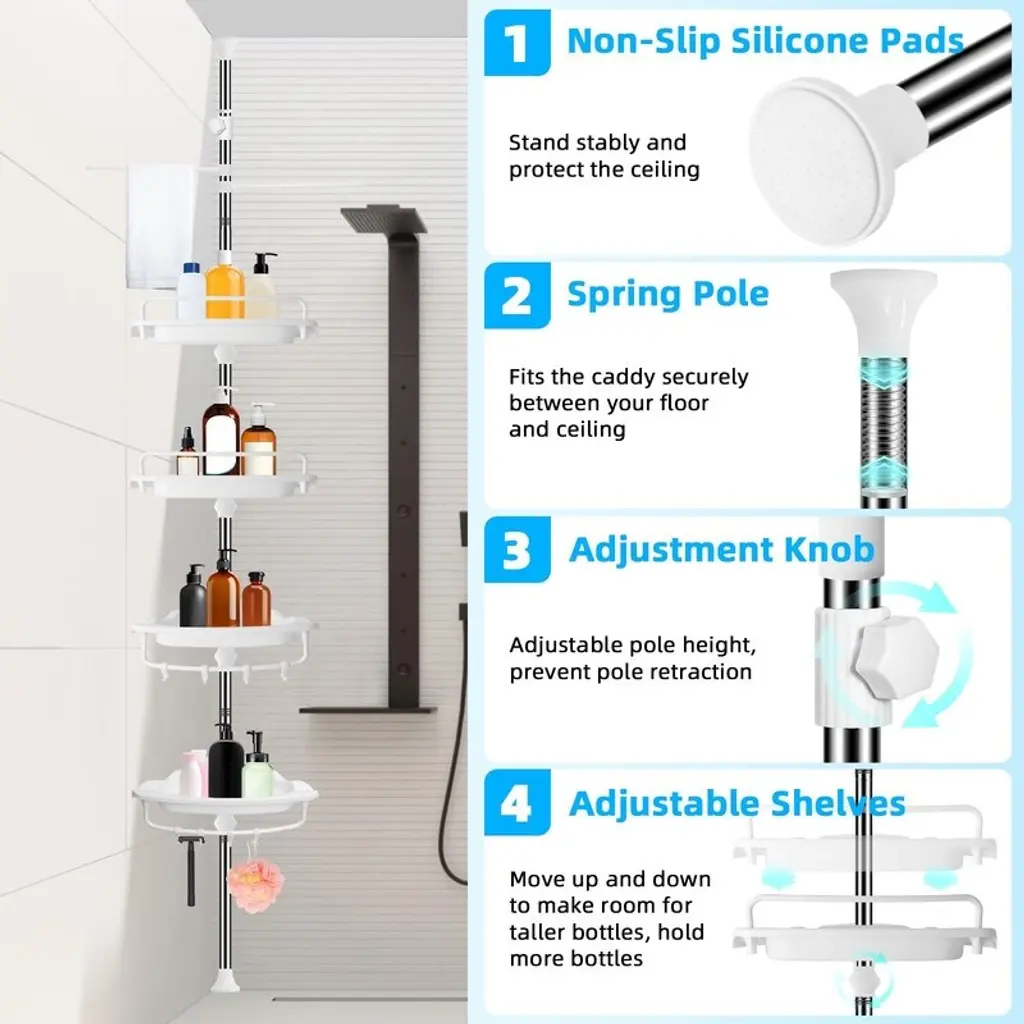 1 Non-Slip Silicone Pads

Stand stably and protect the ceiling

2 Spring Pole

Fits the caddy securely between your floor and ceiling

3 Adjustment Knob

Adjustable pole height, prevent pole retraction

4 Adjustable Shelves

Move up and down to make room for taller bottles, hold more bottles