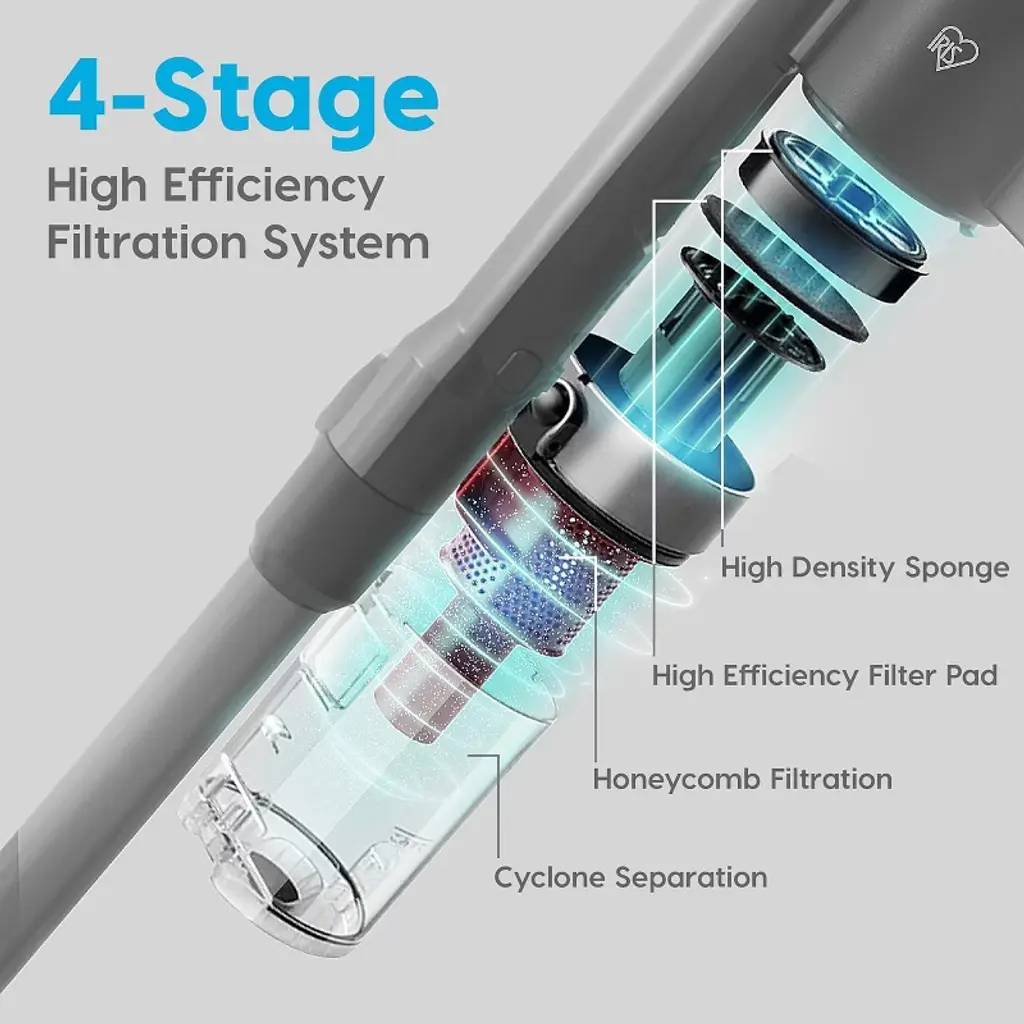 4-Stage
High Efficiency Filtration System

High Density Sponge

High Efficiency Filter Pad

Honeycomb Filtration

Cyclone Separation