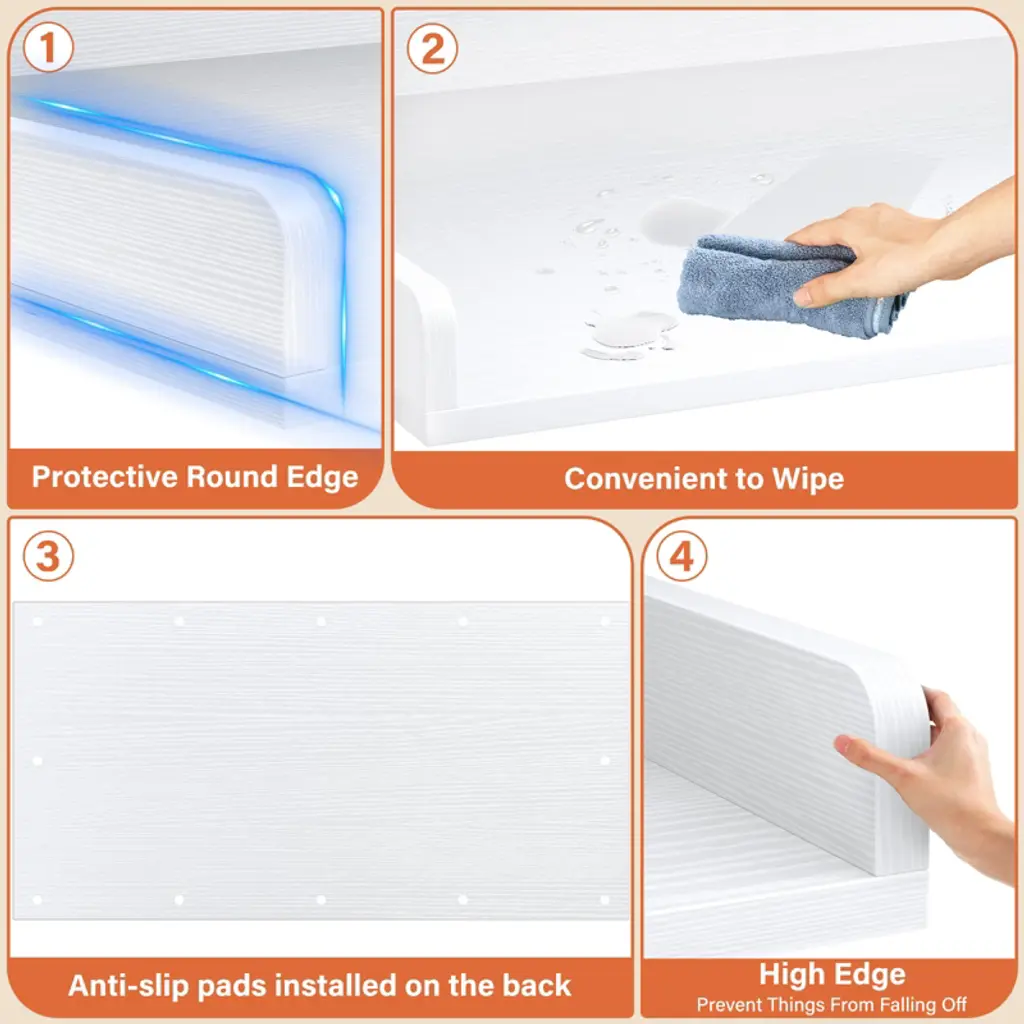 1
Protective Round Edge

2
Convenient to Wipe

3
Anti-slip pads installed on the back

4
High Edge
Prevent Things From Falling Off