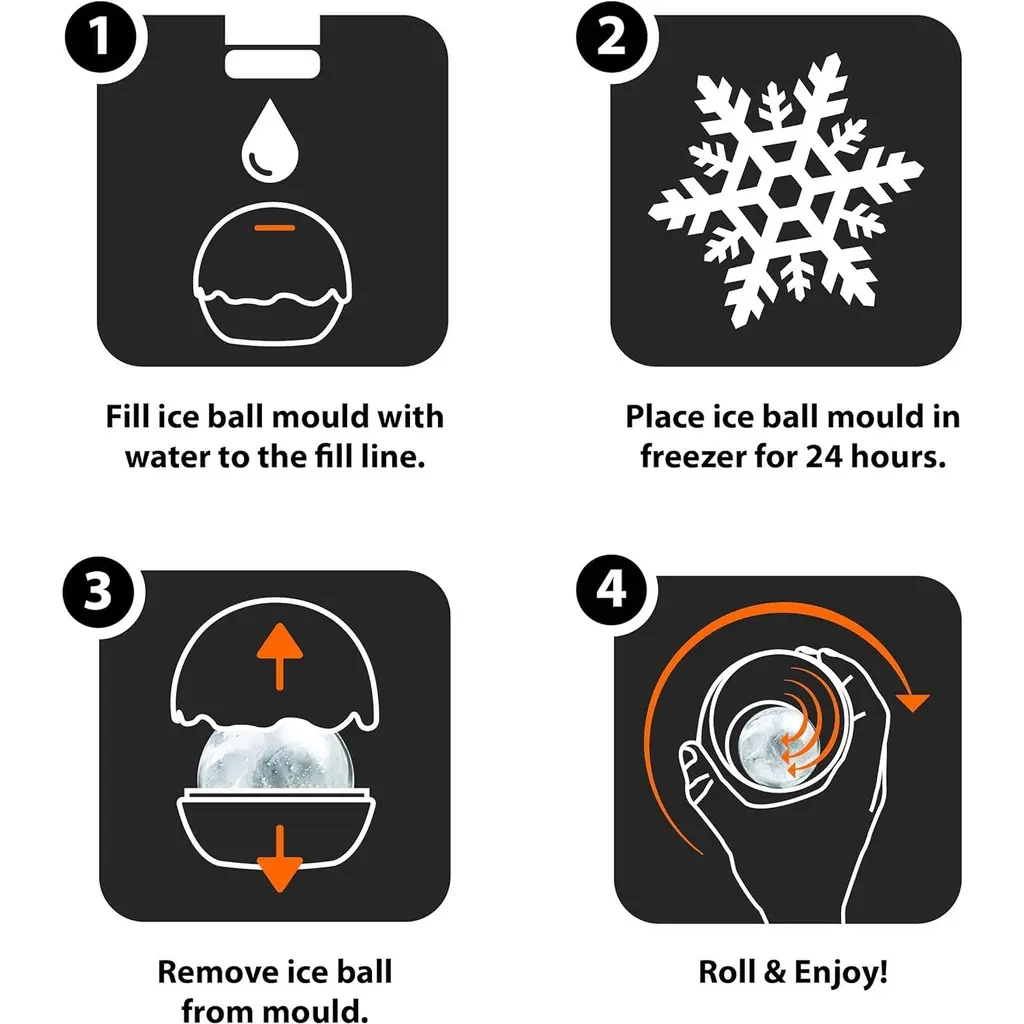 1

Fill ice ball mould with water to the fill line.

2

Place ice ball mould in freezer for 24 hours.

3

Remove ice ball from mould.

4

Roll & Enjoy!