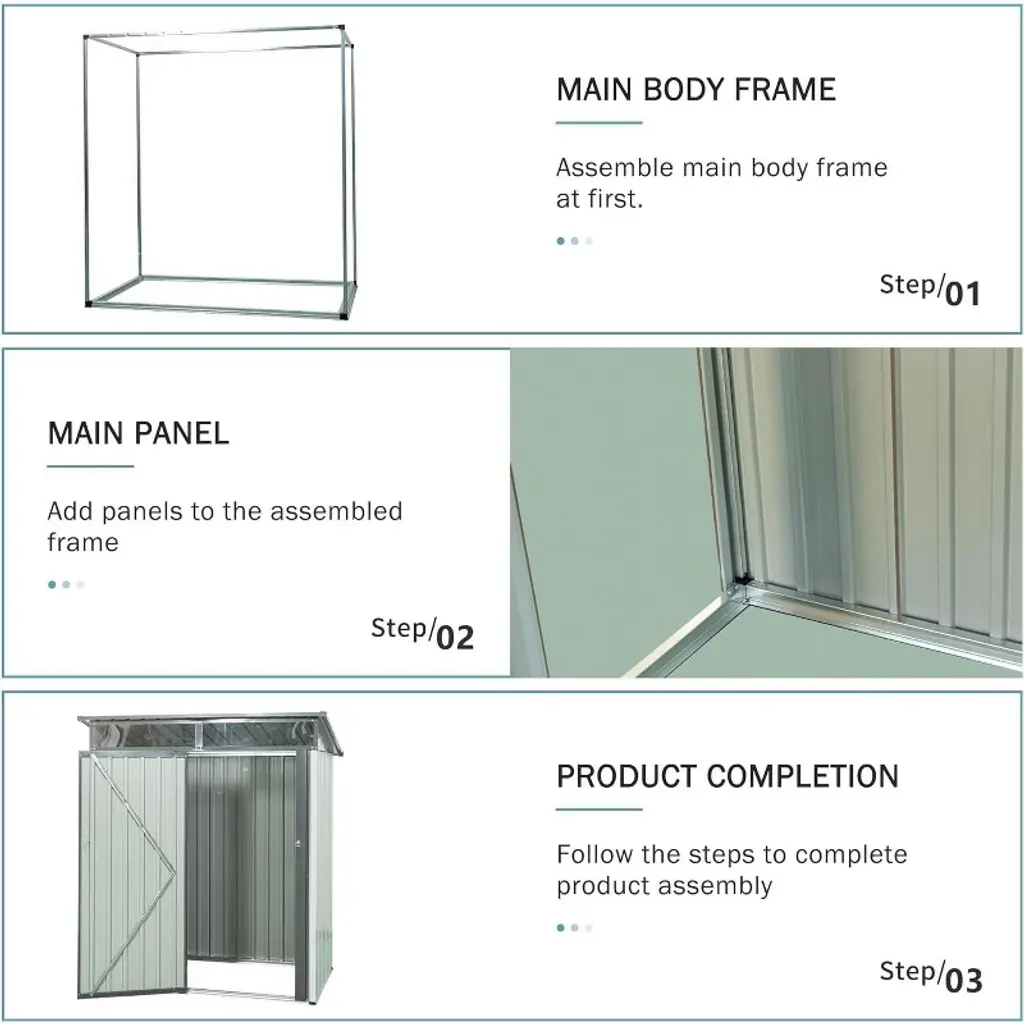 MAIN BODY FRAME

Assemble main body frame at first.

Step/01

MAIN PANEL

Add panels to the assembled frame

Step/02

PRODUCT COMPLETION

Follow the steps to complete product assembly

Step/03