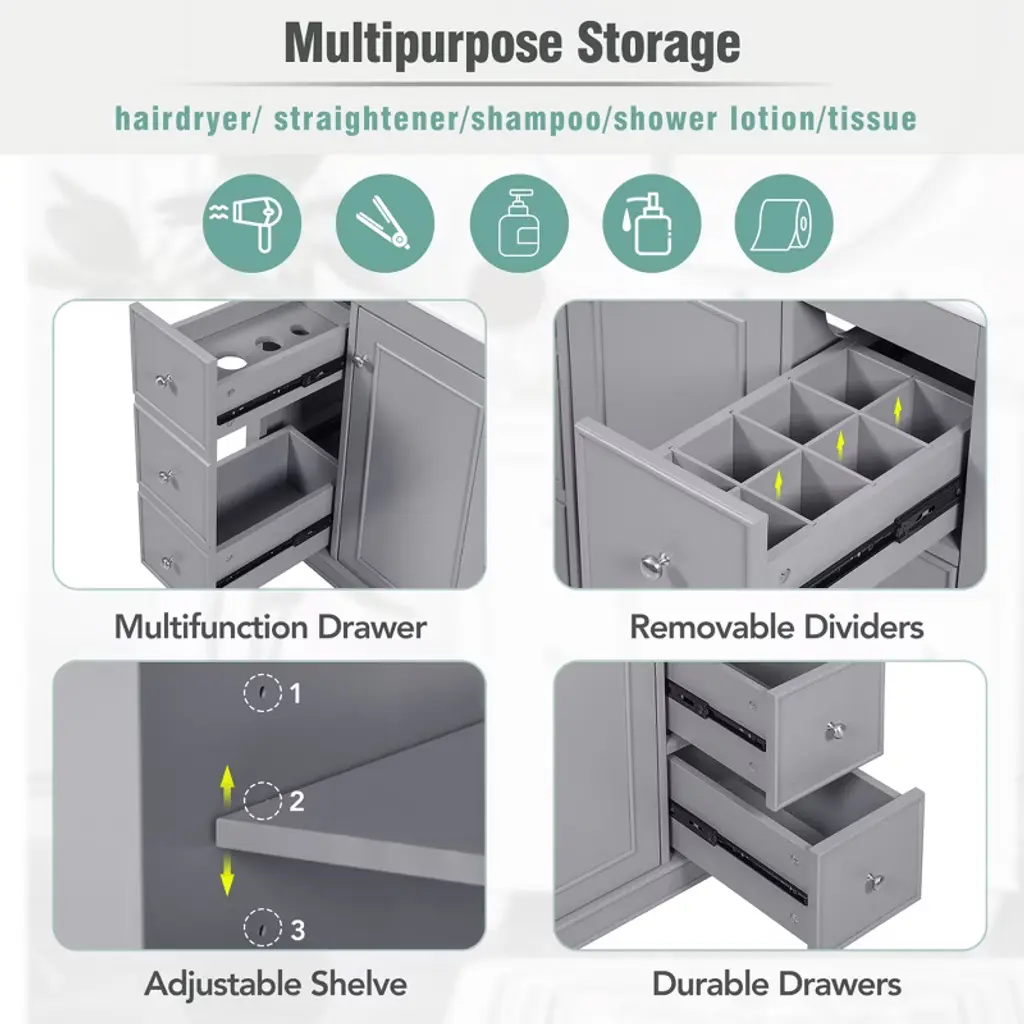 Multipurpose Storage

hairdryer/ straightener/shampoo/shower lotion/tissue

Multifunction Drawer

Removable Dividers

1

2

3

Adjustable Shelve

Durable Drawers