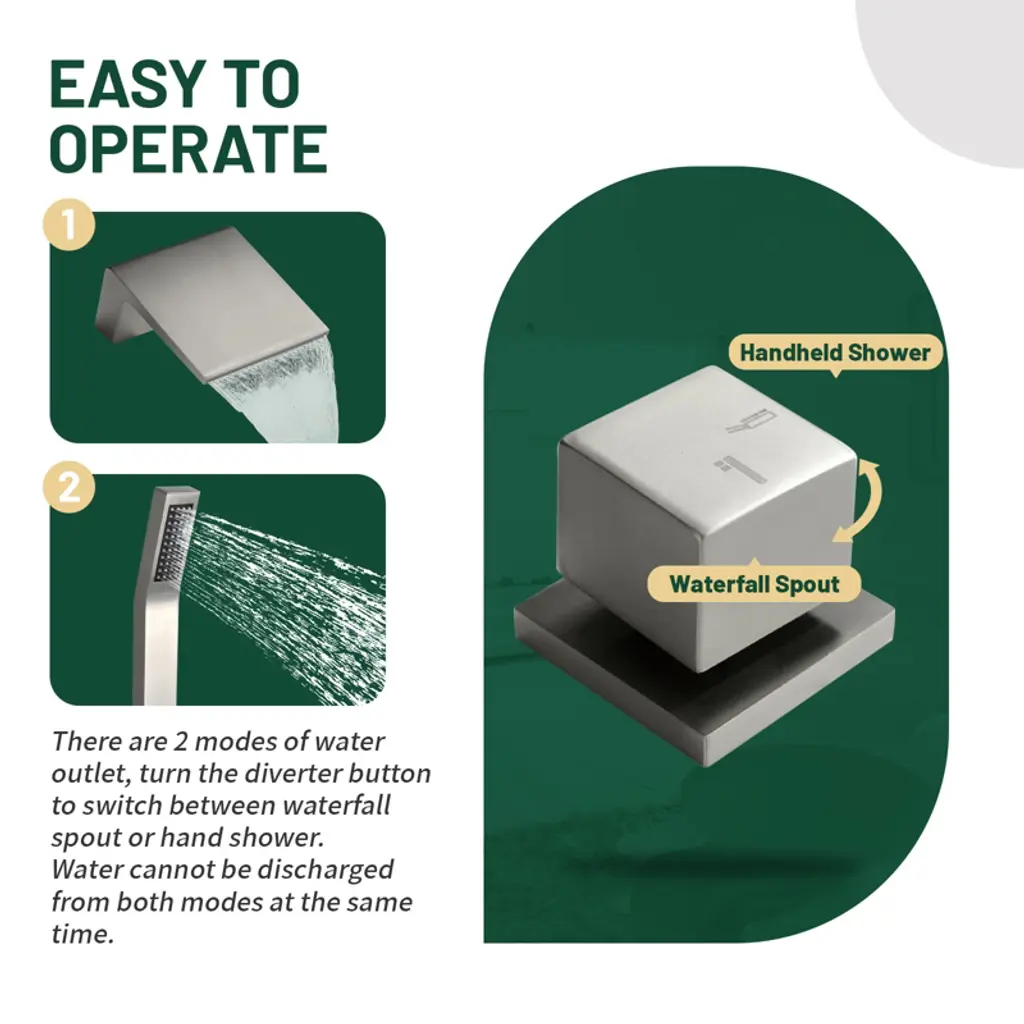 EASY TO OPERATE

1

2

There are 2 modes of water outlet, turn the diverter button to switch between waterfall spout or hand shower.
Water cannot be discharged from both modes at the same time.

Handheld Shower

Waterfall Spout