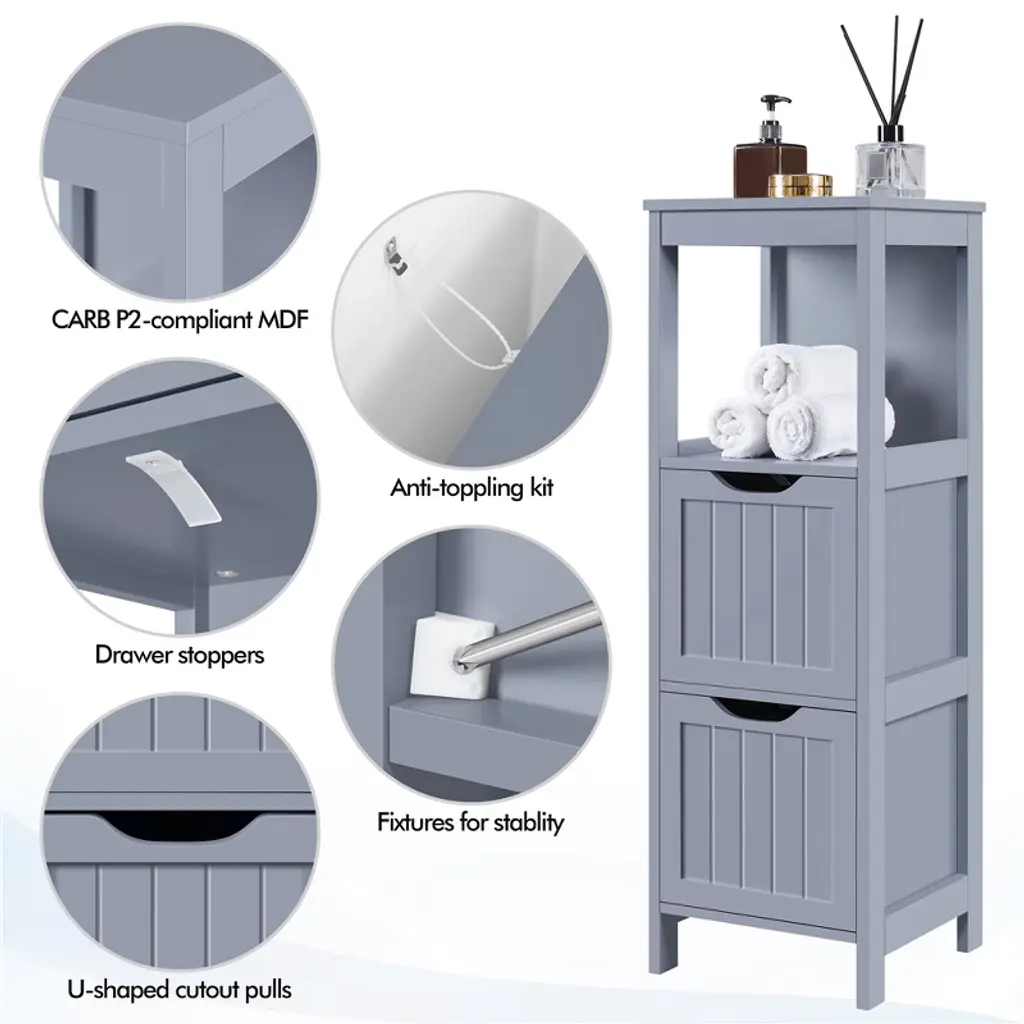 CARB P2-compliant MDF

Anti-toppling kit

Drawer stoppers

Fixtures for stablity

U-shaped cutout pulls