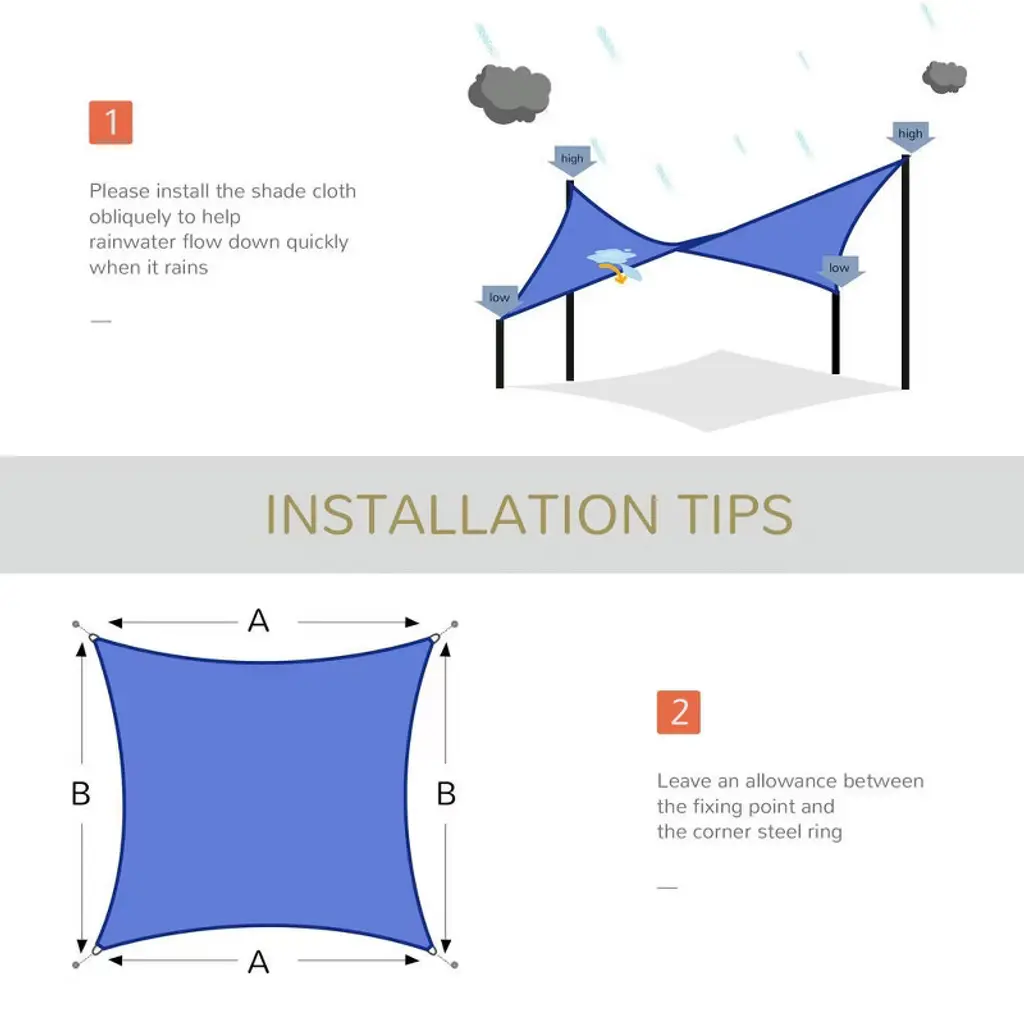 1

Please install the shade cloth obliquely to help rainwater flow down quickly when it rains

—

high

high

low

low

INSTALLATION TIPS

A

B

B

A

2

Leave an allowance between the fixing point and the corner steel ring

—