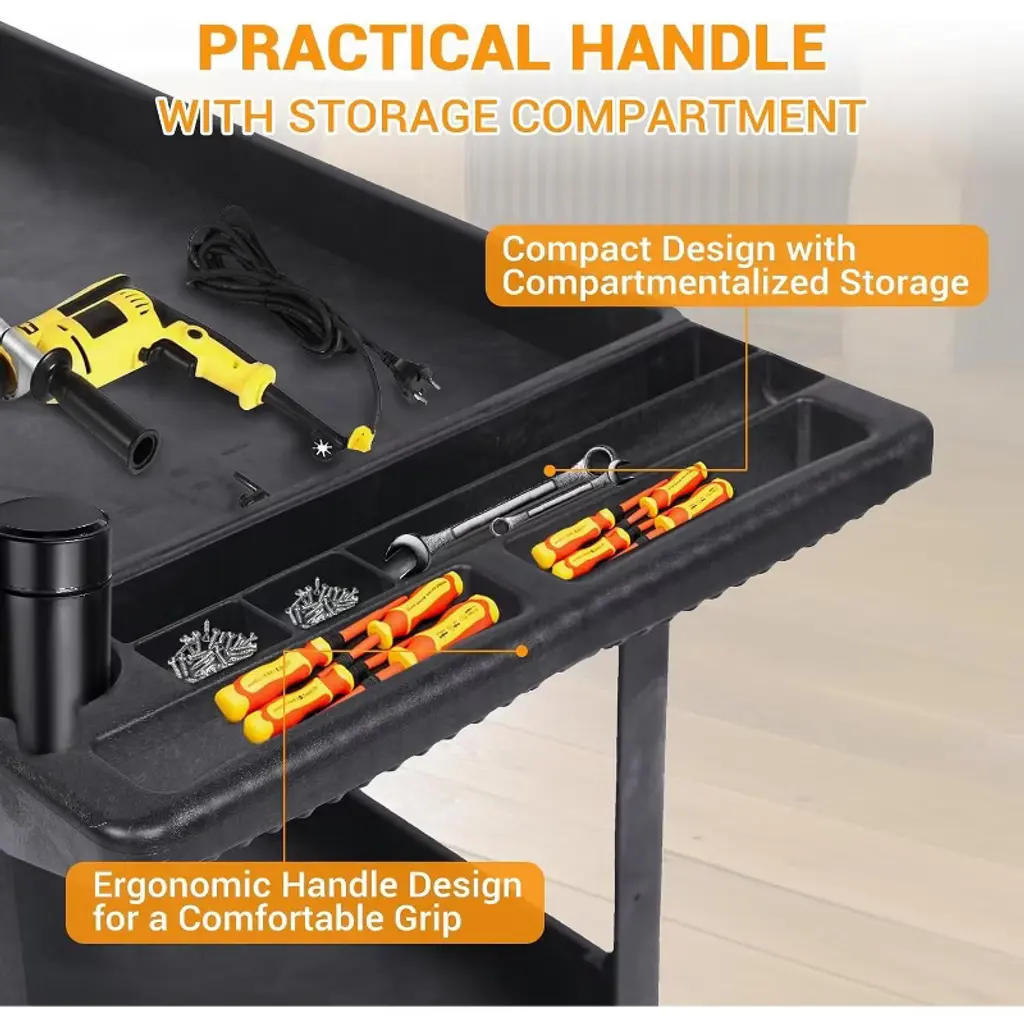 PRACTICAL HANDLE
WITH STORAGE COMPARTMENT

Compact Design with Compartmentalized Storage

Ergonomic Handle Design for a Comfortable Grip