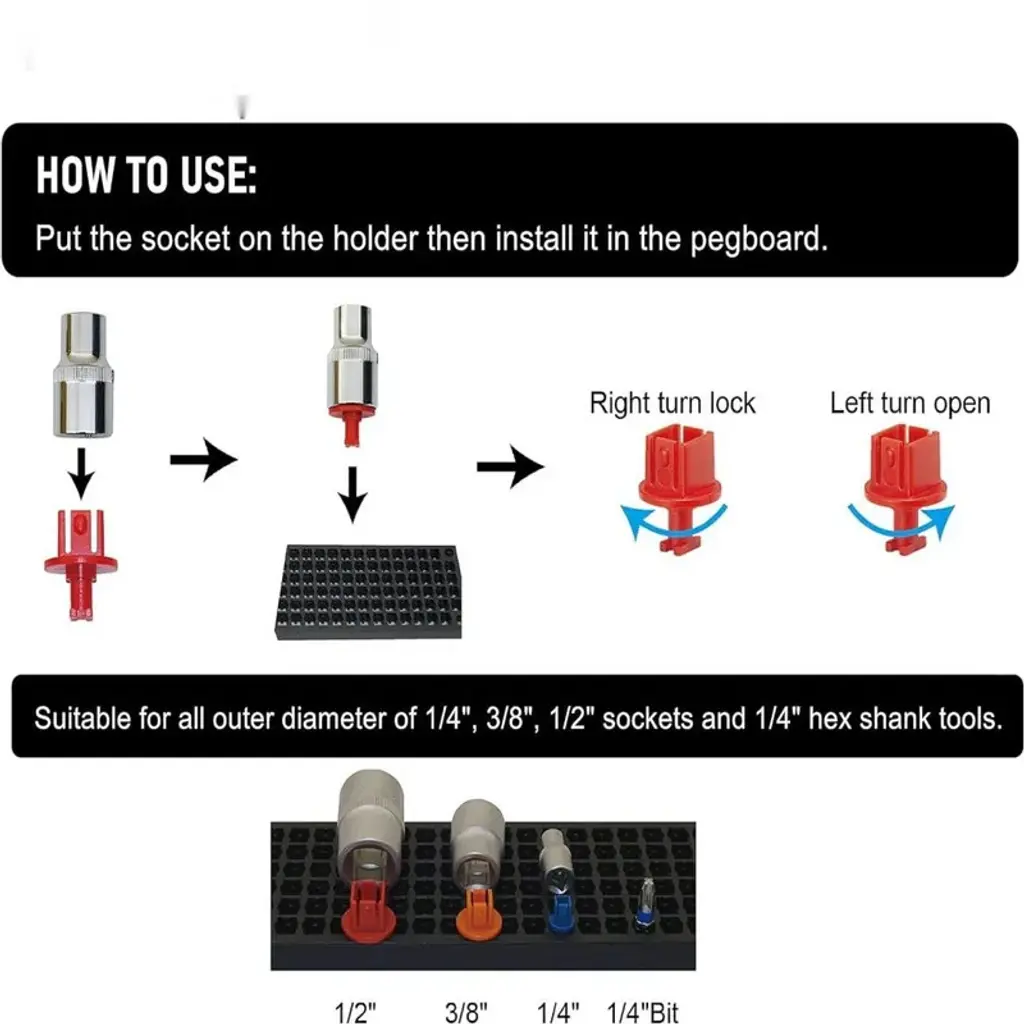 HOW TO USE:
Put the socket on the holder then install it in the pegboard.

Right turn lock

Left turn open

Suitable for all outer diameter of 1/4", 3/8", 1/2" sockets and 1/4" hex shank tools.

1/2"
3/8"
1/4"
1/4"Bit