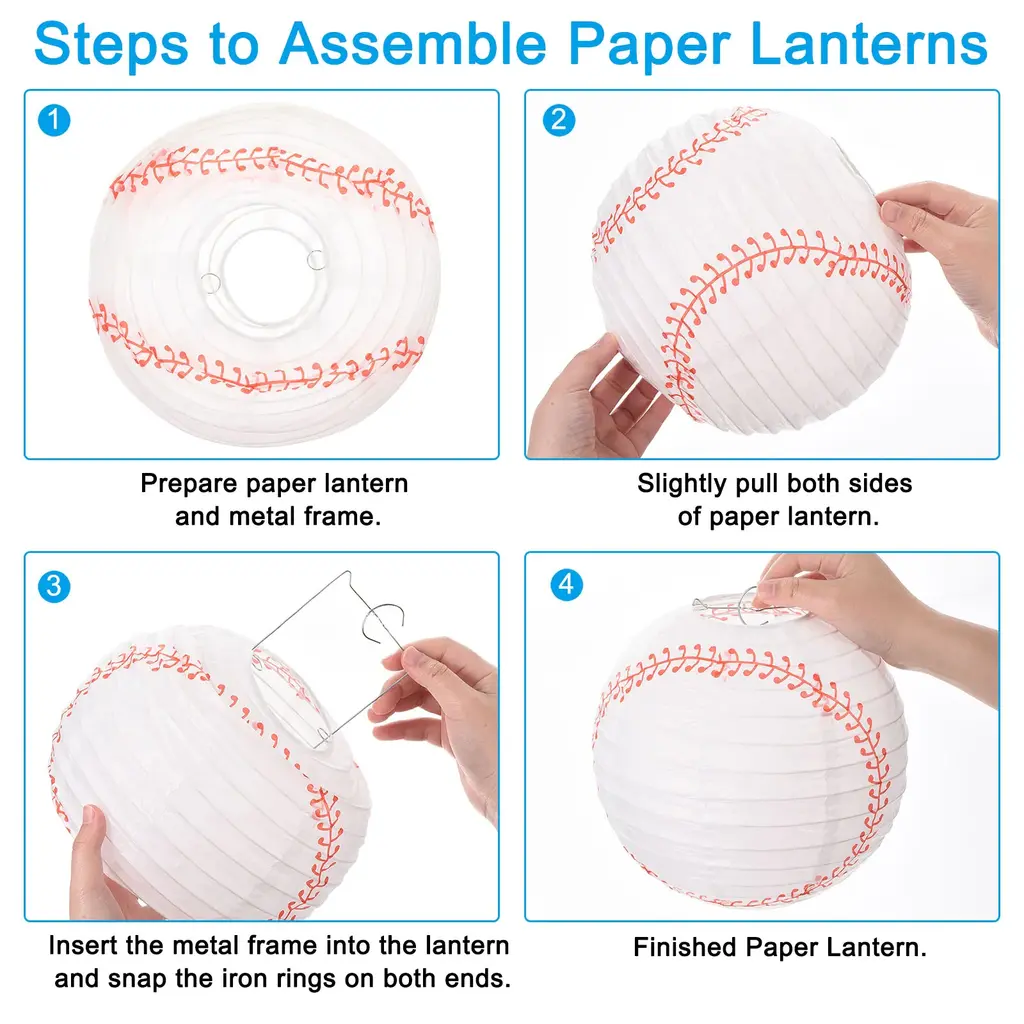 Steps to Assemble Paper Lanterns

1

Prepare paper lantern and metal frame.

2

Slightly pull both sides of paper lantern.

3

Insert the metal frame into the lantern and snap the iron rings on both ends.

4

Finished Paper Lantern.