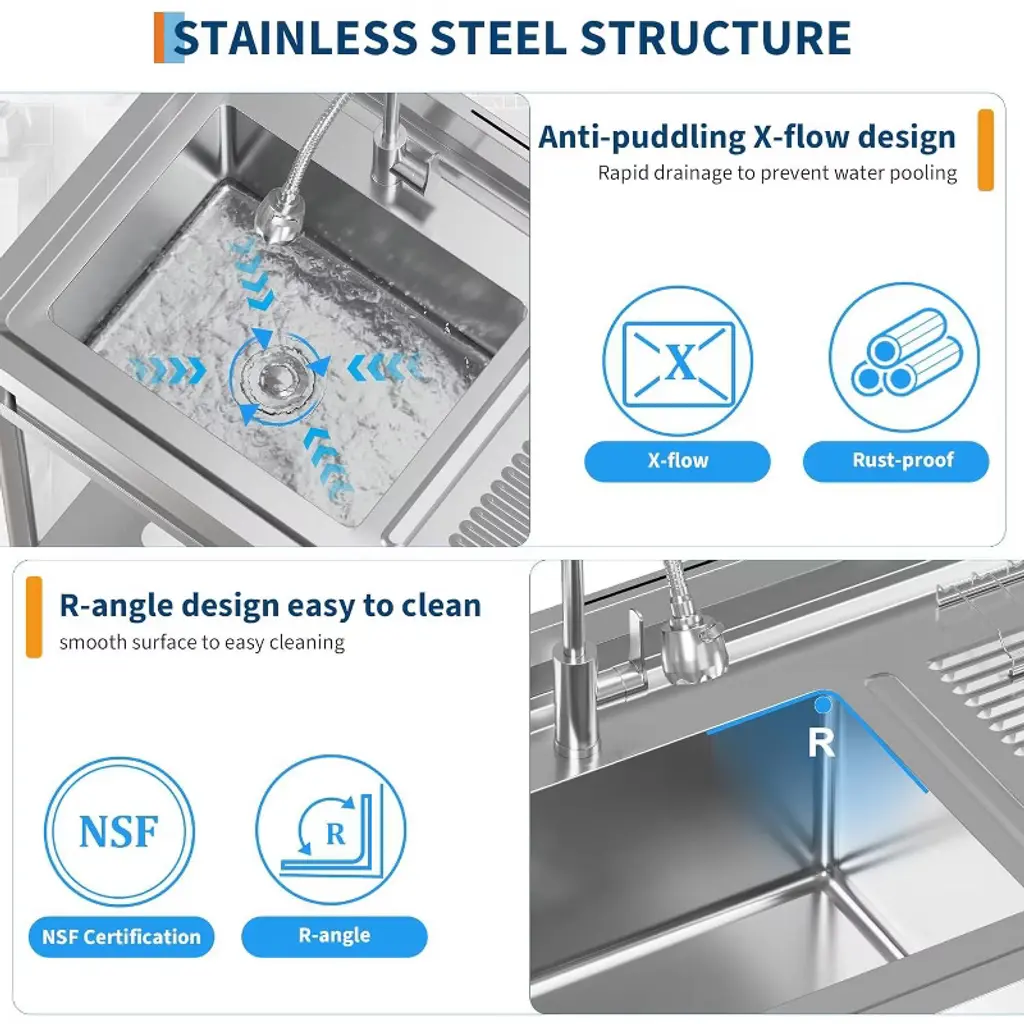 STAINLESS STEEL STRUCTURE

Anti-puddling X-flow design
Rapid drainage to prevent water pooling

X

X-flow

Rust-proof

R-angle design easy to clean
smooth surface to easy cleaning

NSF

R

NSF Certification

R-angle

R