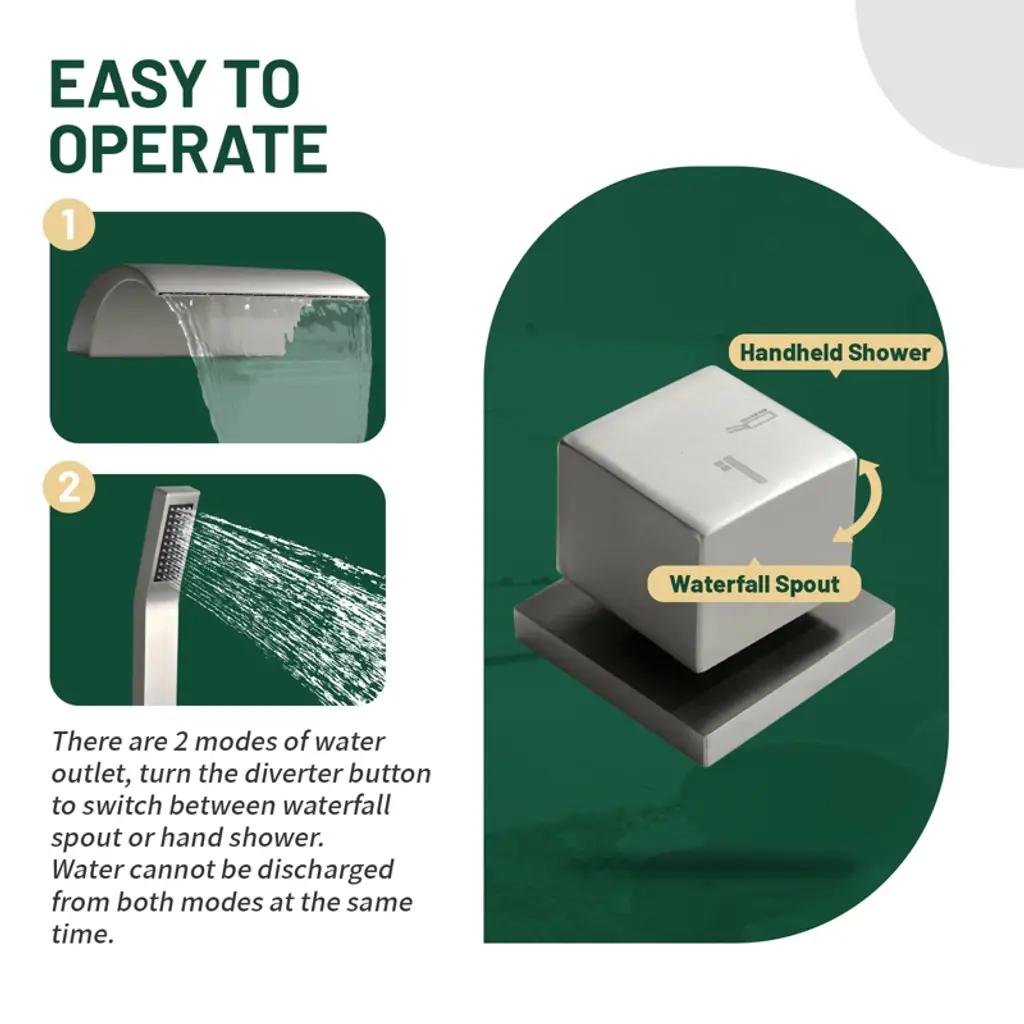 EASY TO OPERATE

1

2

There are 2 modes of water outlet, turn the diverter button to switch between waterfall spout or hand shower.
Water cannot be discharged from both modes at the same time.

Handheld Shower

Waterfall Spout