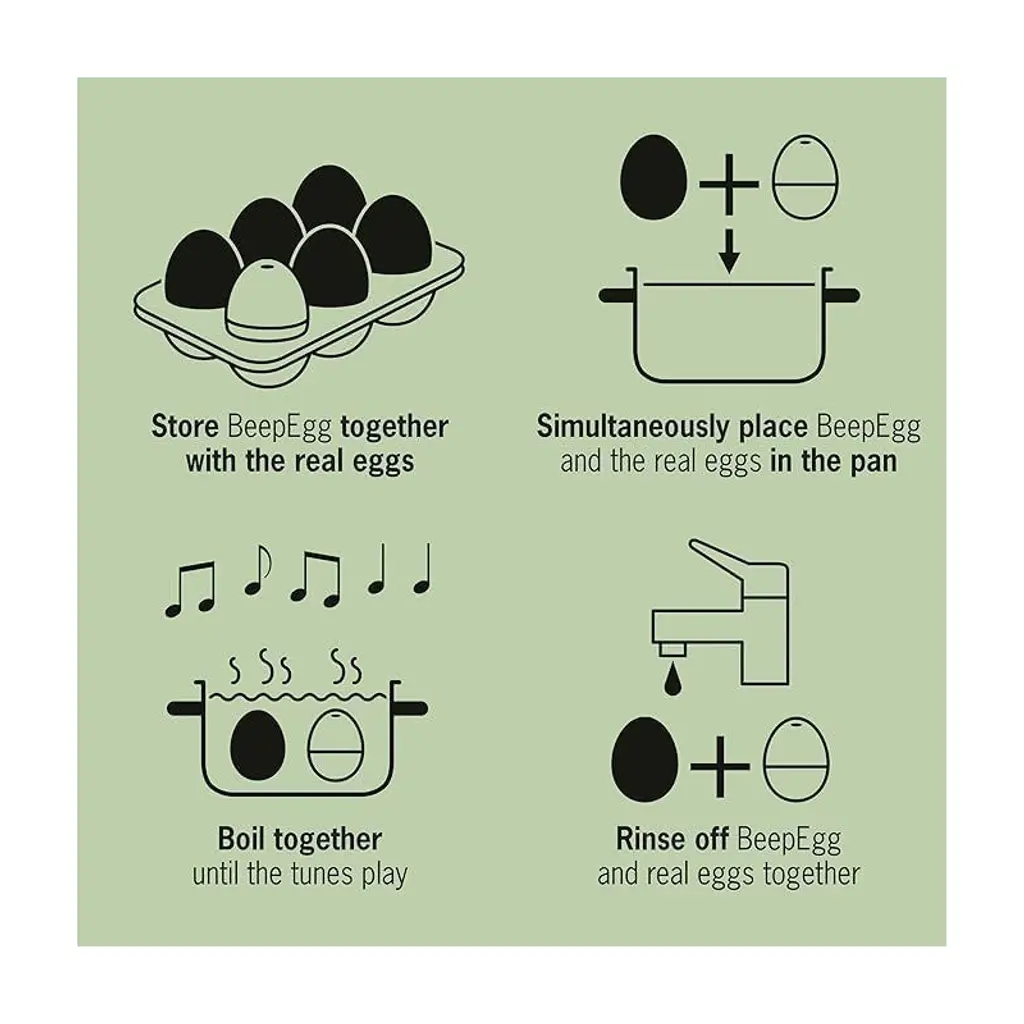 Store BeepEgg together with the real eggs

Simultaneously place BeepEgg and the real eggs in the pan

Boil together until the tunes play

Rinse off BeepEgg and real eggs together