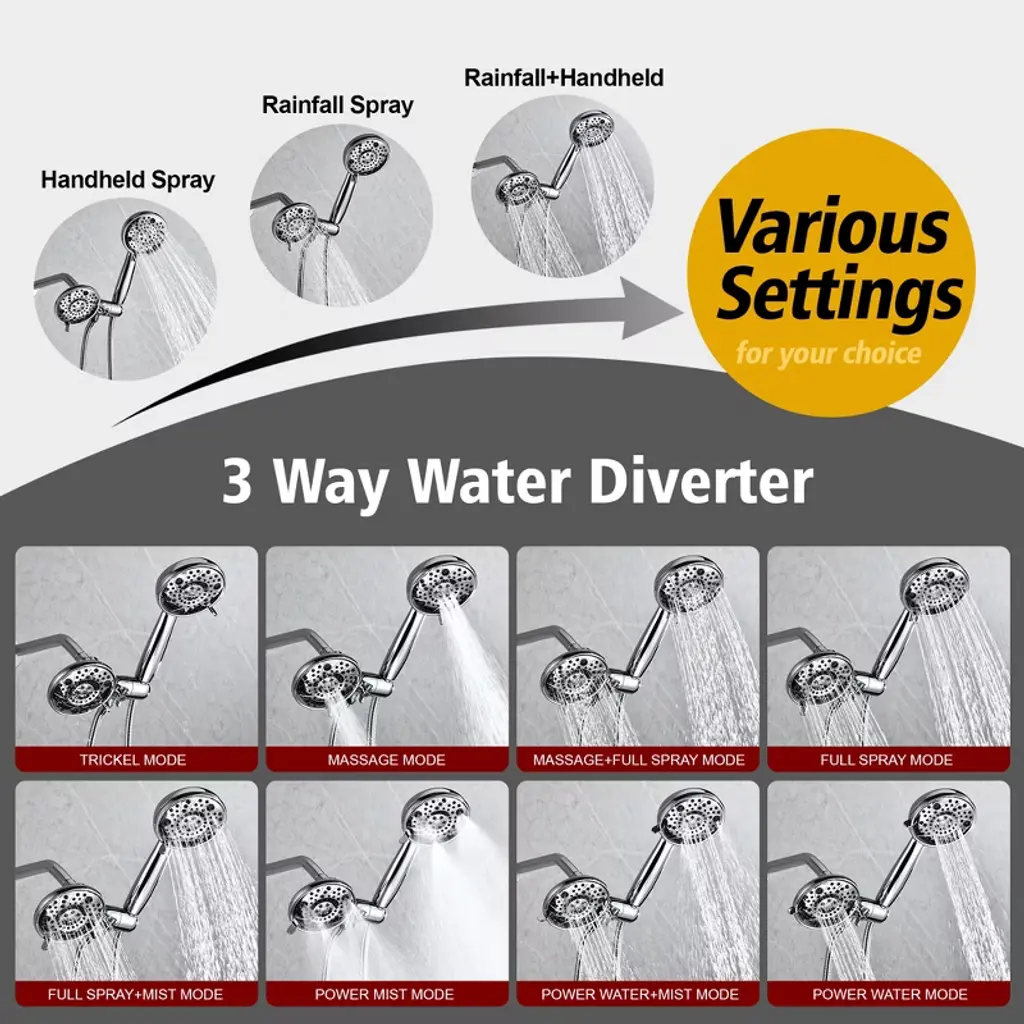 Handheld Spray

Rainfall Spray

Rainfall+Handheld

Various Settings
for your choice

3 Way Water Diverter

TRICKEL MODE

MASSAGE MODE

MASSAGE+FULL SPRAY MODE

FULL SPRAY MODE

FULL SPRAY+MIST MODE

POWER MIST MODE

POWER WATER+MIST MODE

POWER WATER MODE