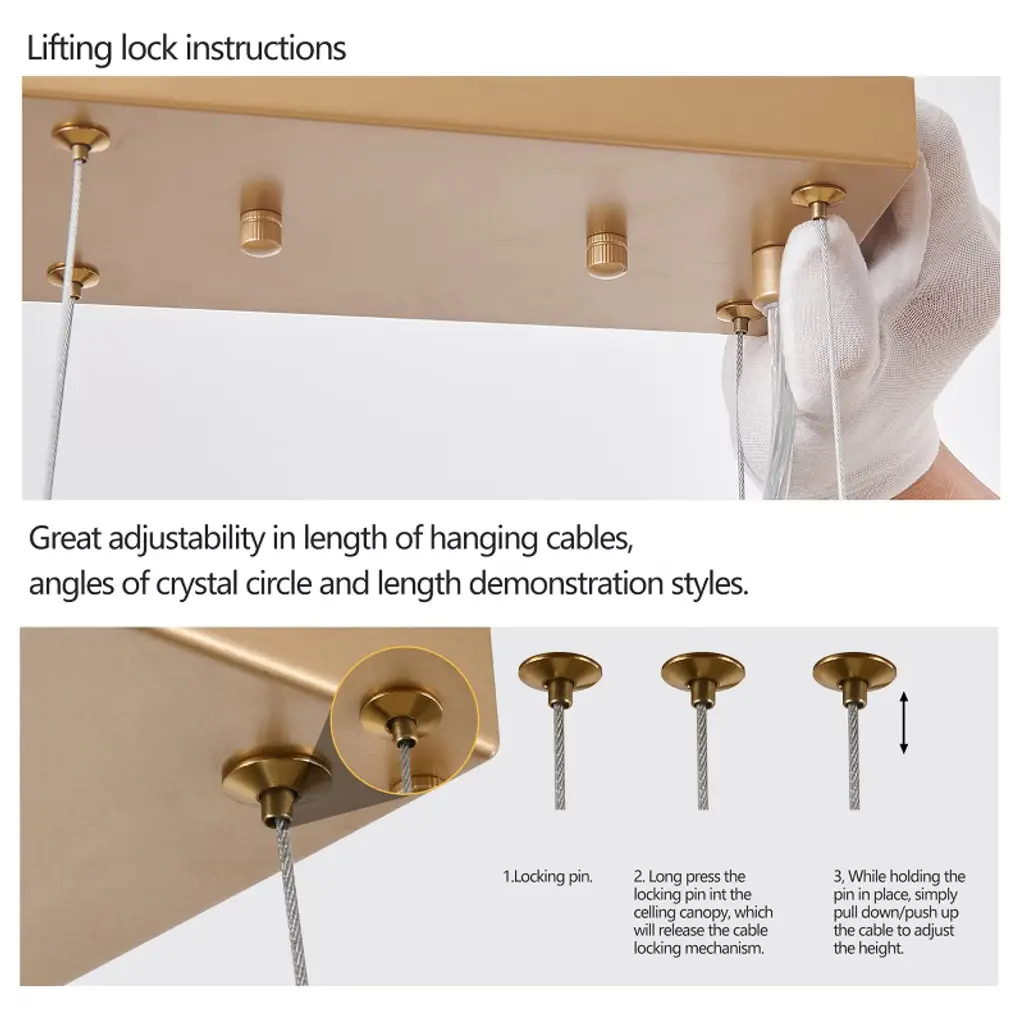 Lifting lock instructions

Great adjustability in length of hanging cables, angles of crystal circle and length demonstration styles.

1.Locking pin.

2. Long press the locking pin int the celling canopy, which will release the cable locking mechanism.

3, While holding the pin in place, simply pull down/push up the cable to adjust the height.