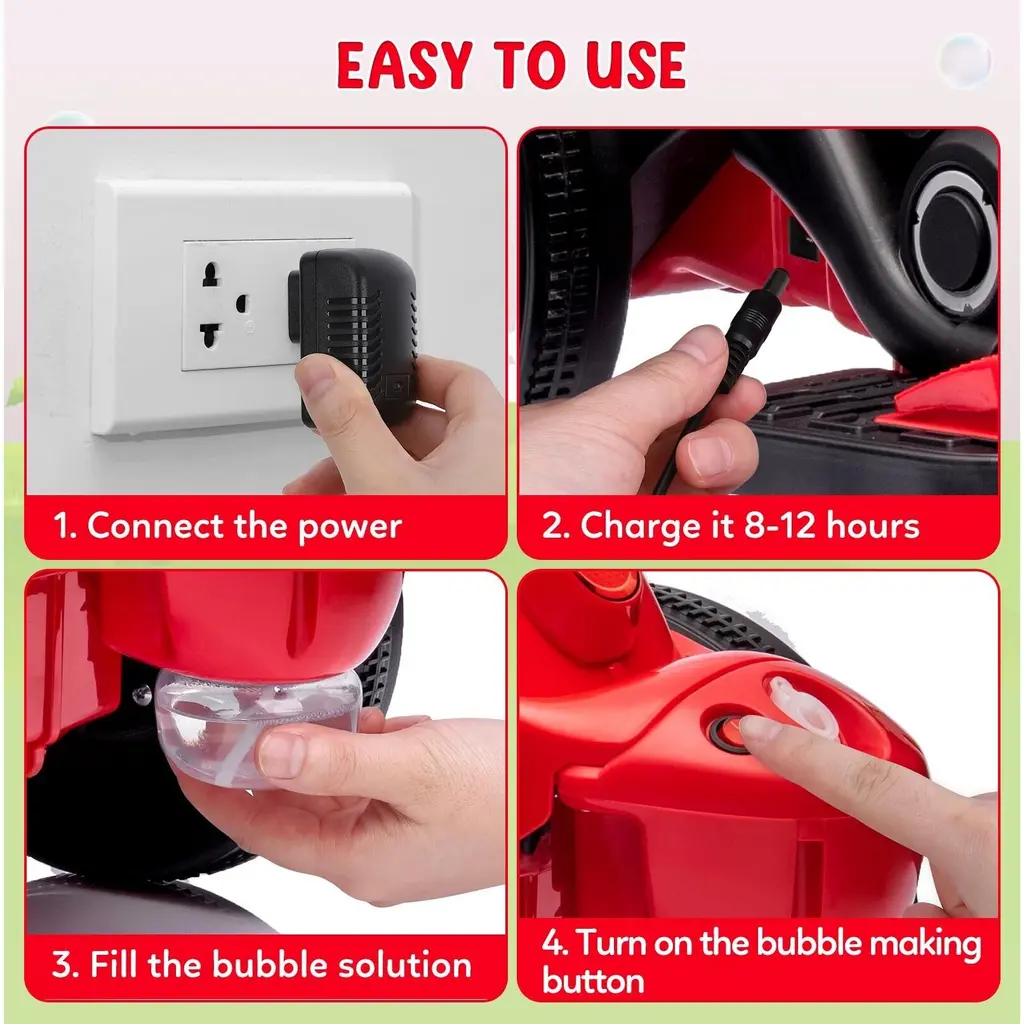 EASY TO USE

1. Connect the power

2. Charge it 8-12 hours

3. Fill the bubble solution

4. Turn on the bubble making button