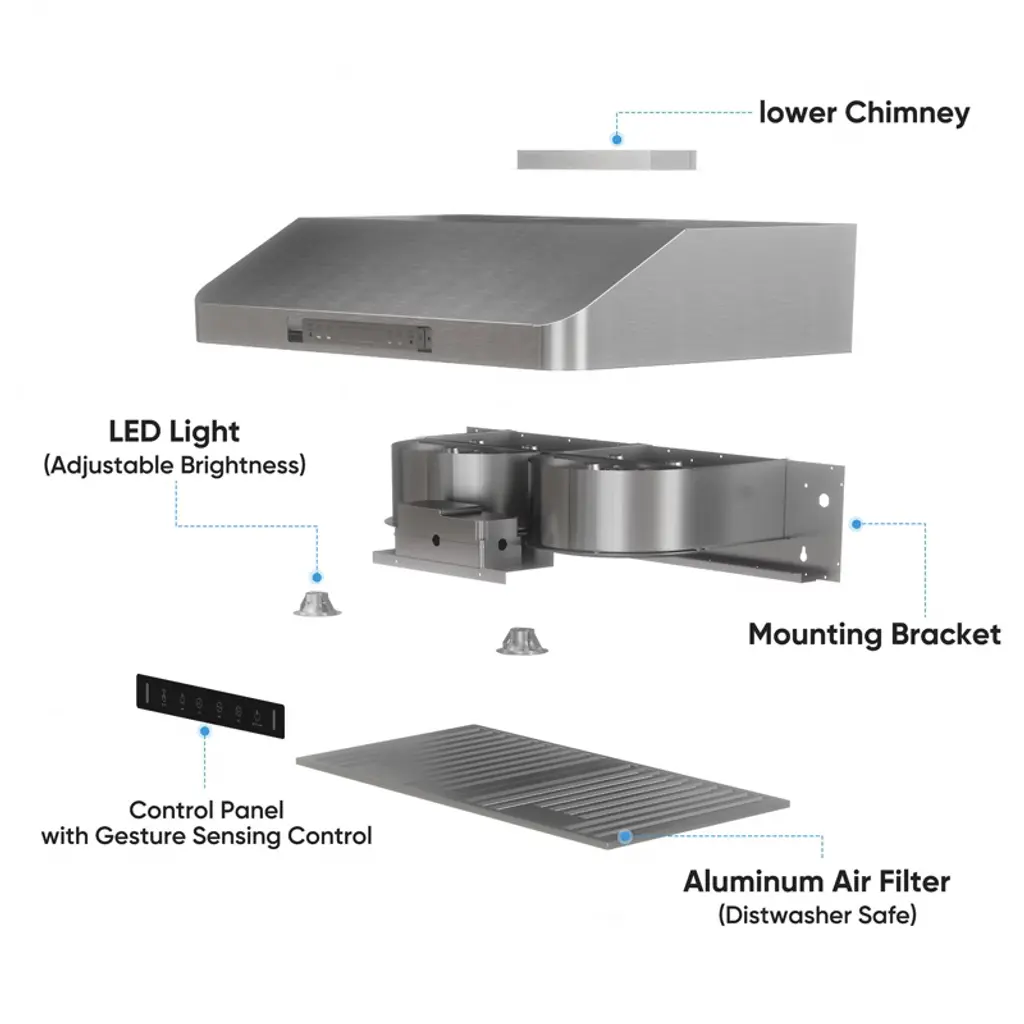 lower Chimney

LED Light
(Adjustable Brightness)

Mounting Bracket

Control Panel
with Gesture Sensing Control

Aluminum Air Filter
(Distwasher Safe)