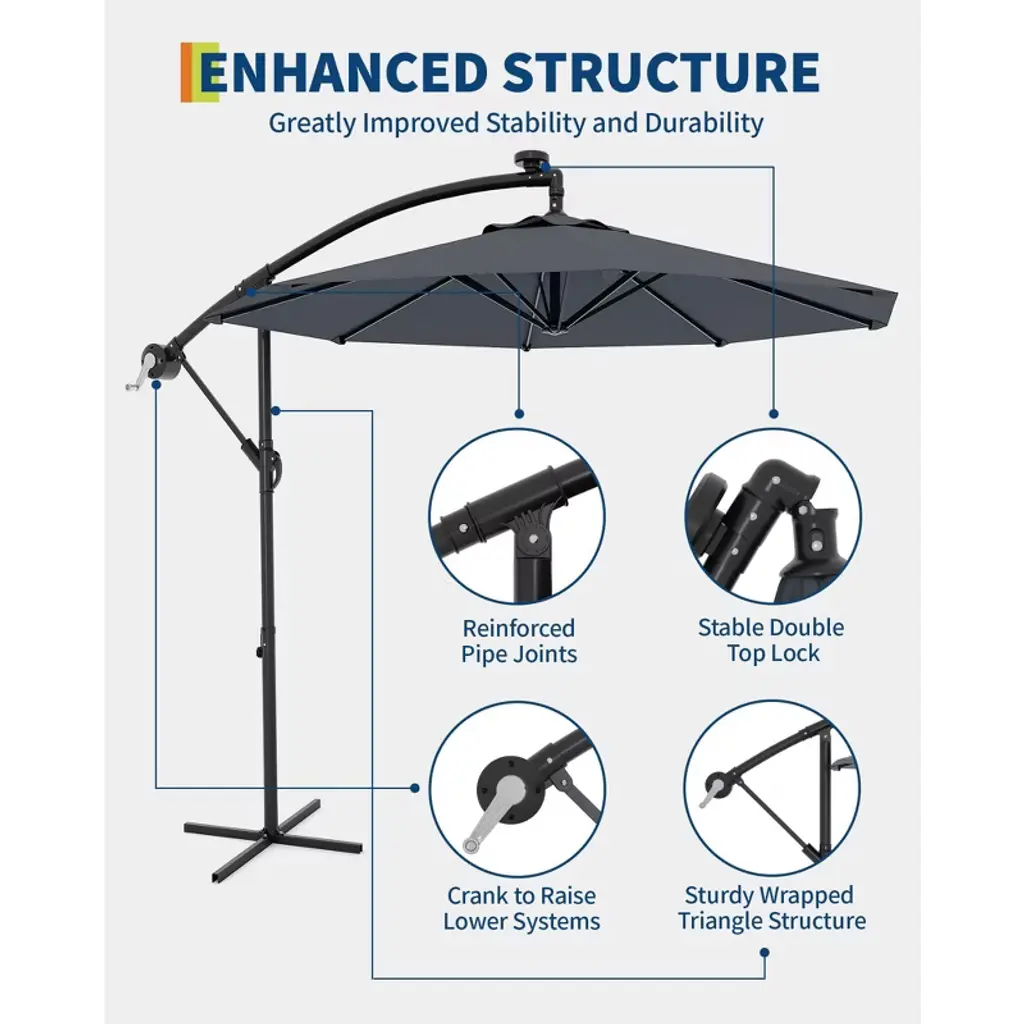 ENHANCED STRUCTURE

Greatly Improved Stability and Durability

Reinforced Pipe Joints

Stable Double Top Lock

Crank to Raise Lower Systems

Sturdy Wrapped Triangle Structure