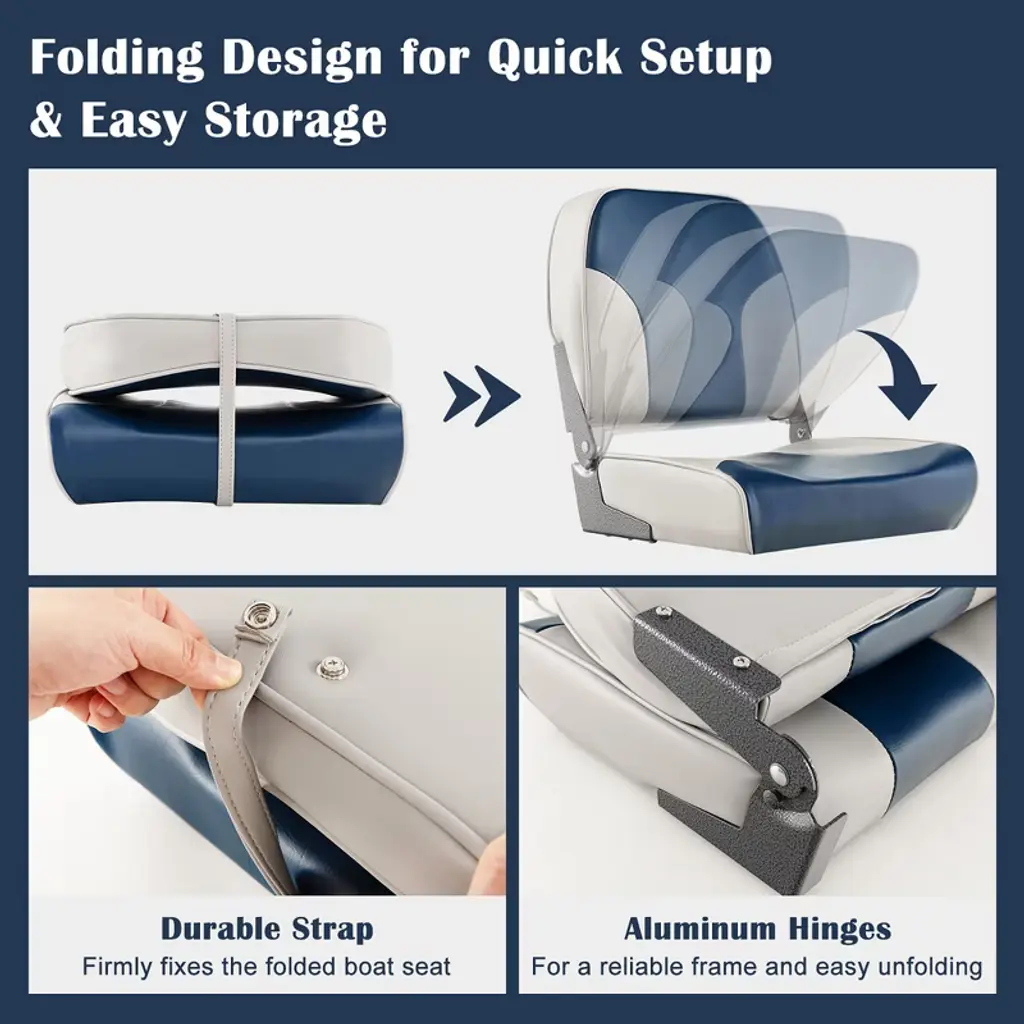 Folding Design for Quick Setup & Easy Storage

Durable Strap
Firmly fixes the folded boat seat

Aluminum Hinges
For a reliable frame and easy unfolding