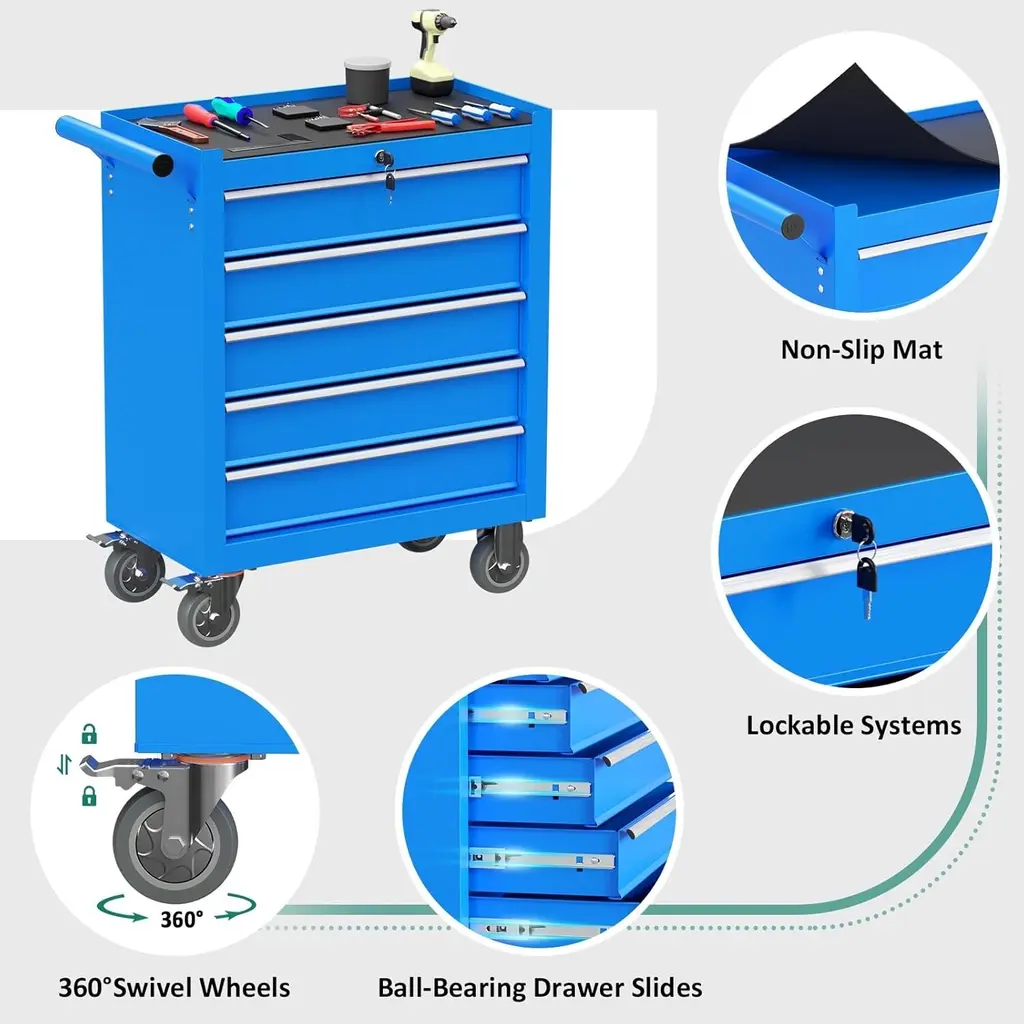 Non-Slip Mat

Lockable Systems

360°

360°Swivel Wheels

Ball-Bearing Drawer Slides