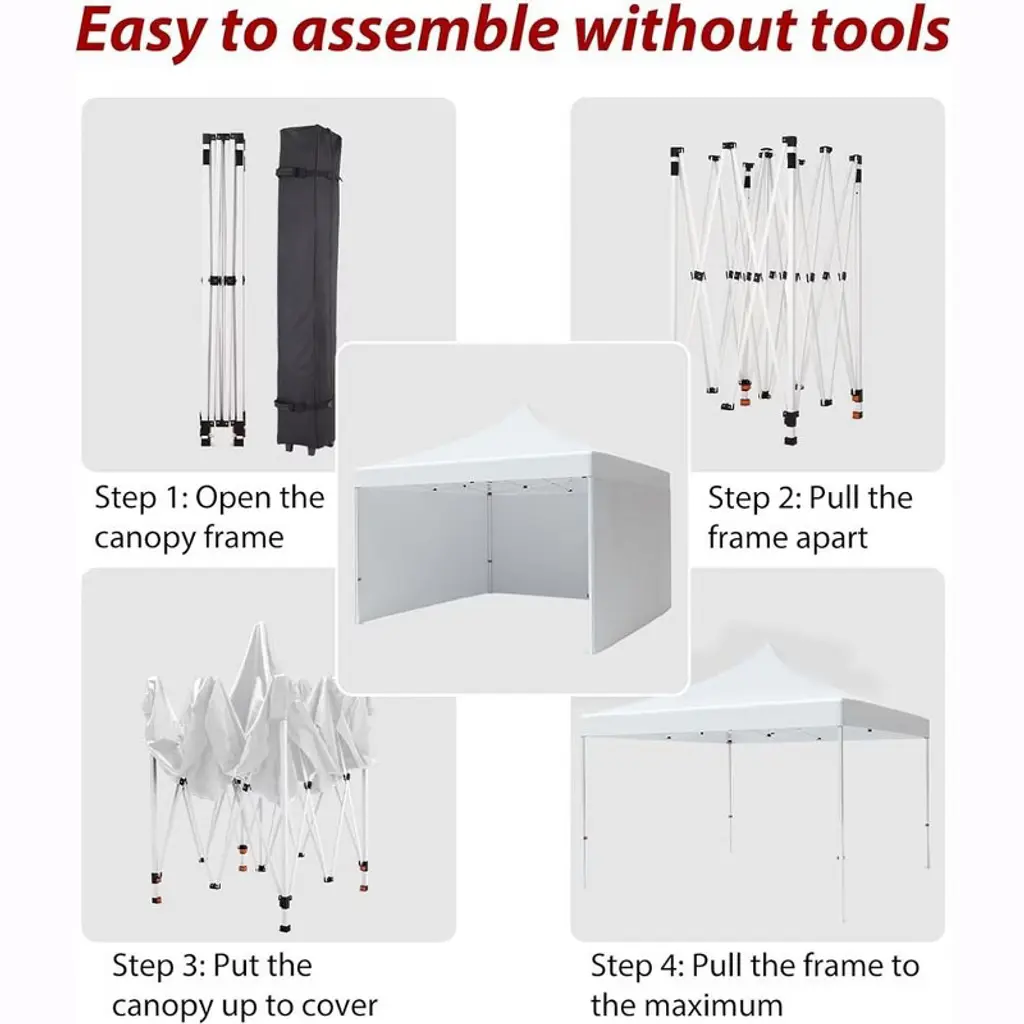 Easy to assemble without tools

Step 1: Open the canopy frame

Step 2: Pull the frame apart

Step 3: Put the canopy up to cover

Step 4: Pull the frame to the maximum