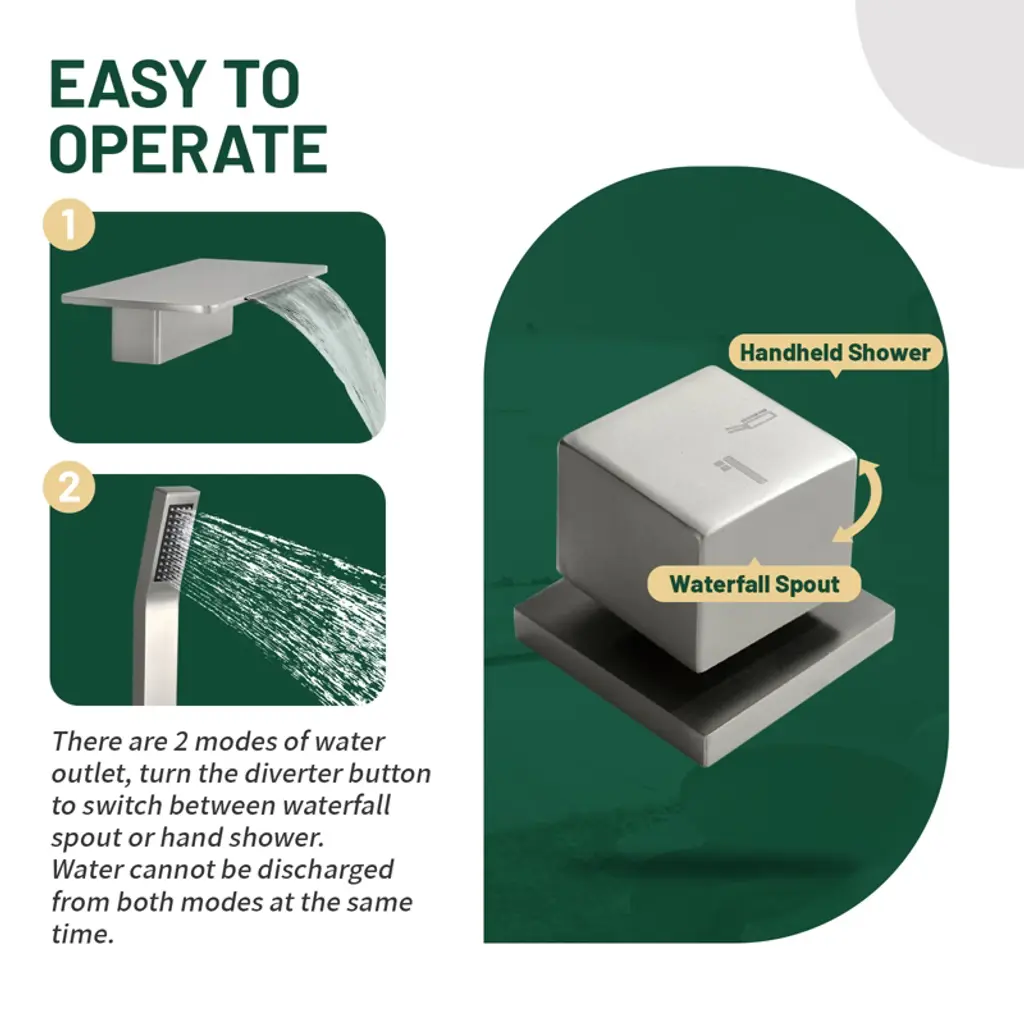 EASY TO OPERATE

1

2

There are 2 modes of water outlet, turn the diverter button to switch between waterfall spout or hand shower.
Water cannot be discharged from both modes at the same time.

Handheld Shower

Waterfall Spout