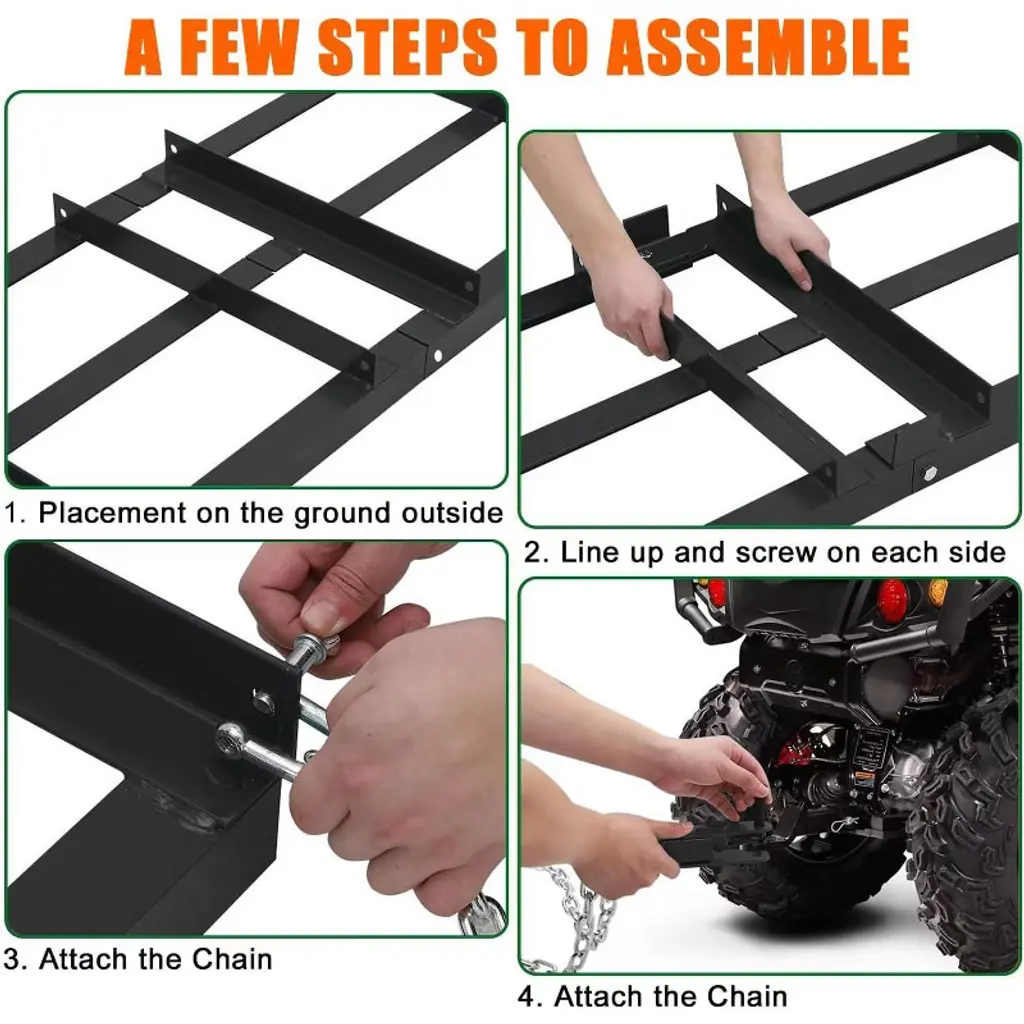 A FEW STEPS TO ASSEMBLE

1. Placement on the ground outside

2. Line up and screw on each side

3. Attach the Chain

4. Attach the Chain